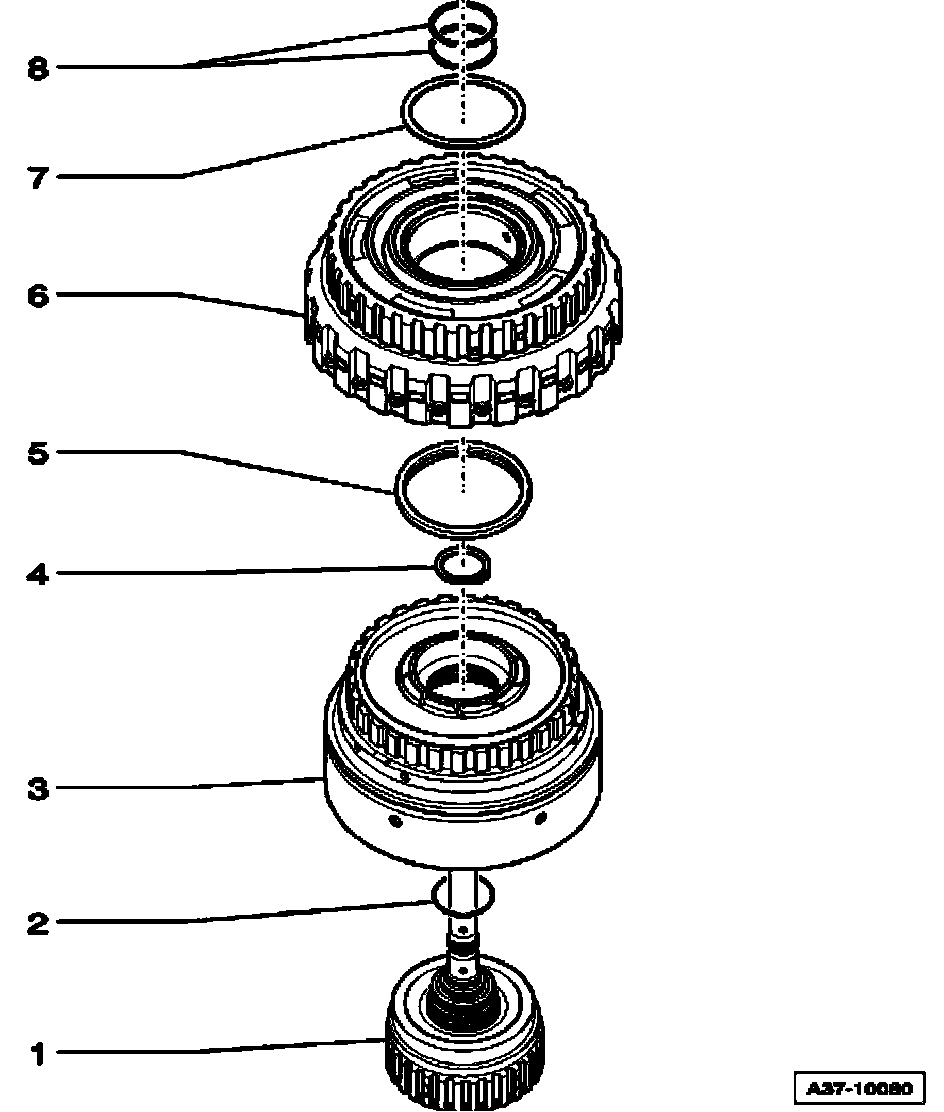 8
7
6
5
4
3
2
1
A37-10080