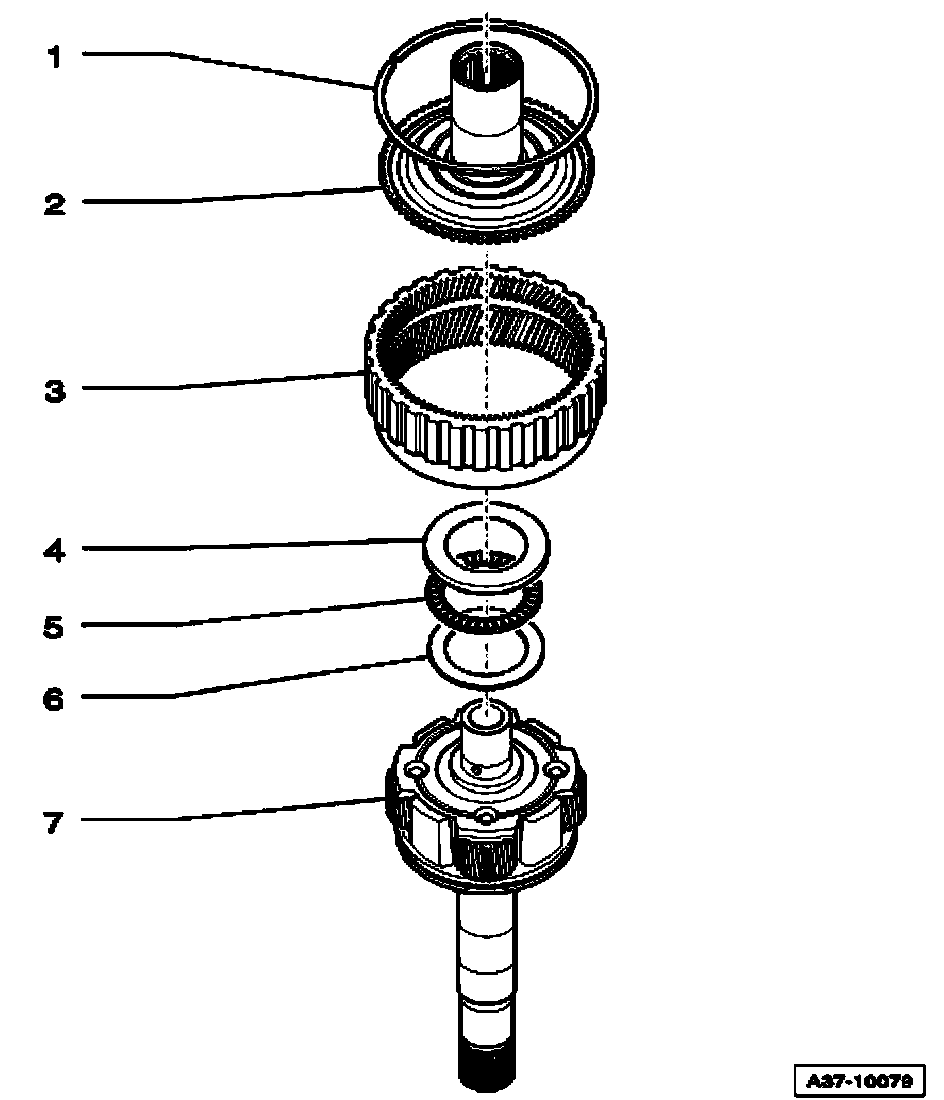 1
2
3
4
5
6
7
A37-10079