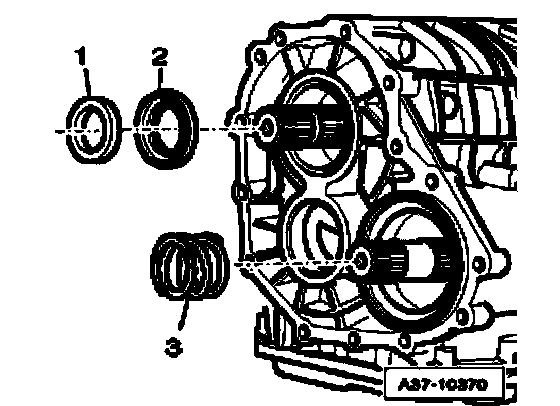 1
2
3
A37-10370