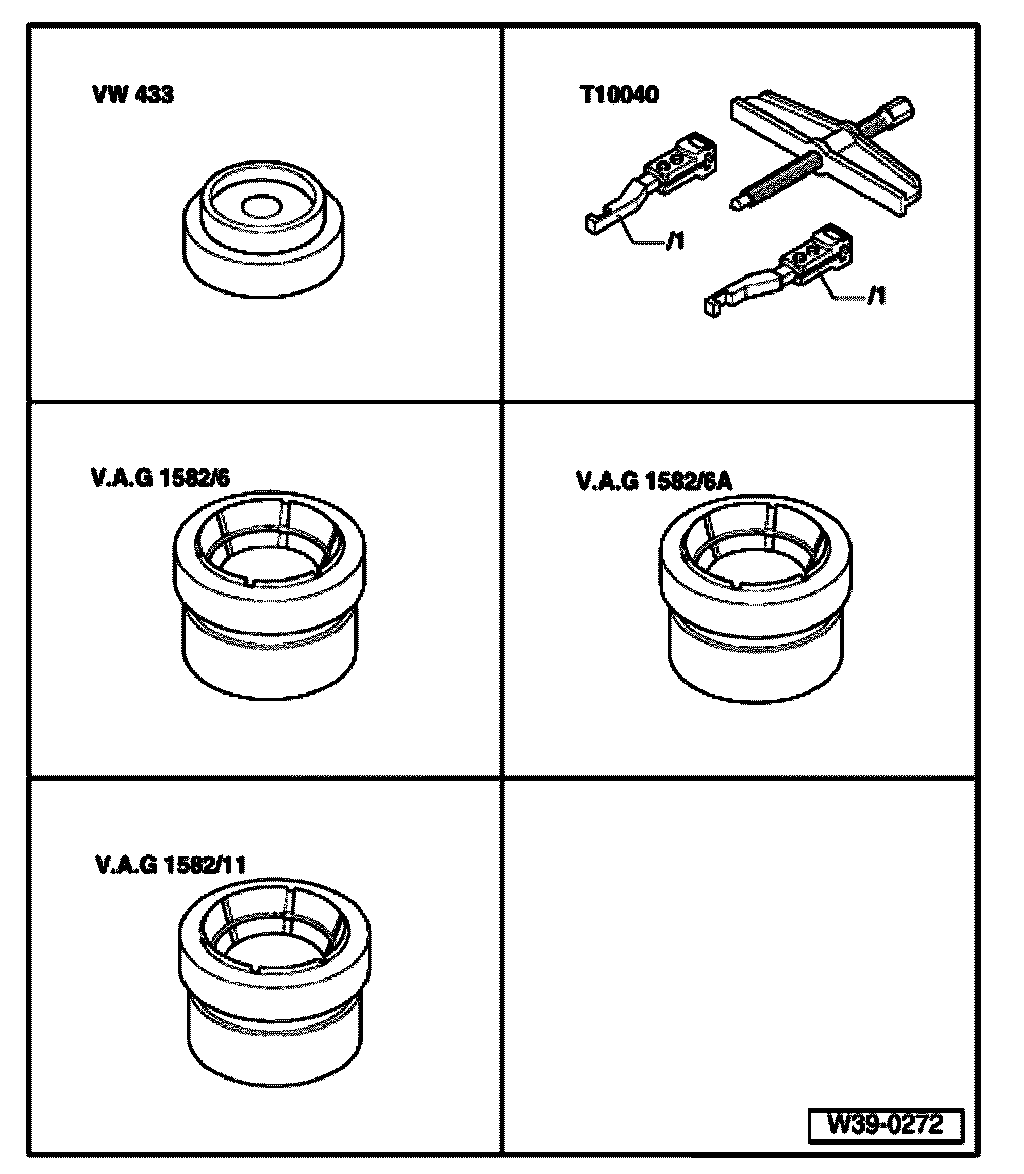 VW 433

T10040

/1

/1

V.A.G 1582/6

V.A.G 1582/6A

V.A.G 1582/11

W39-0272