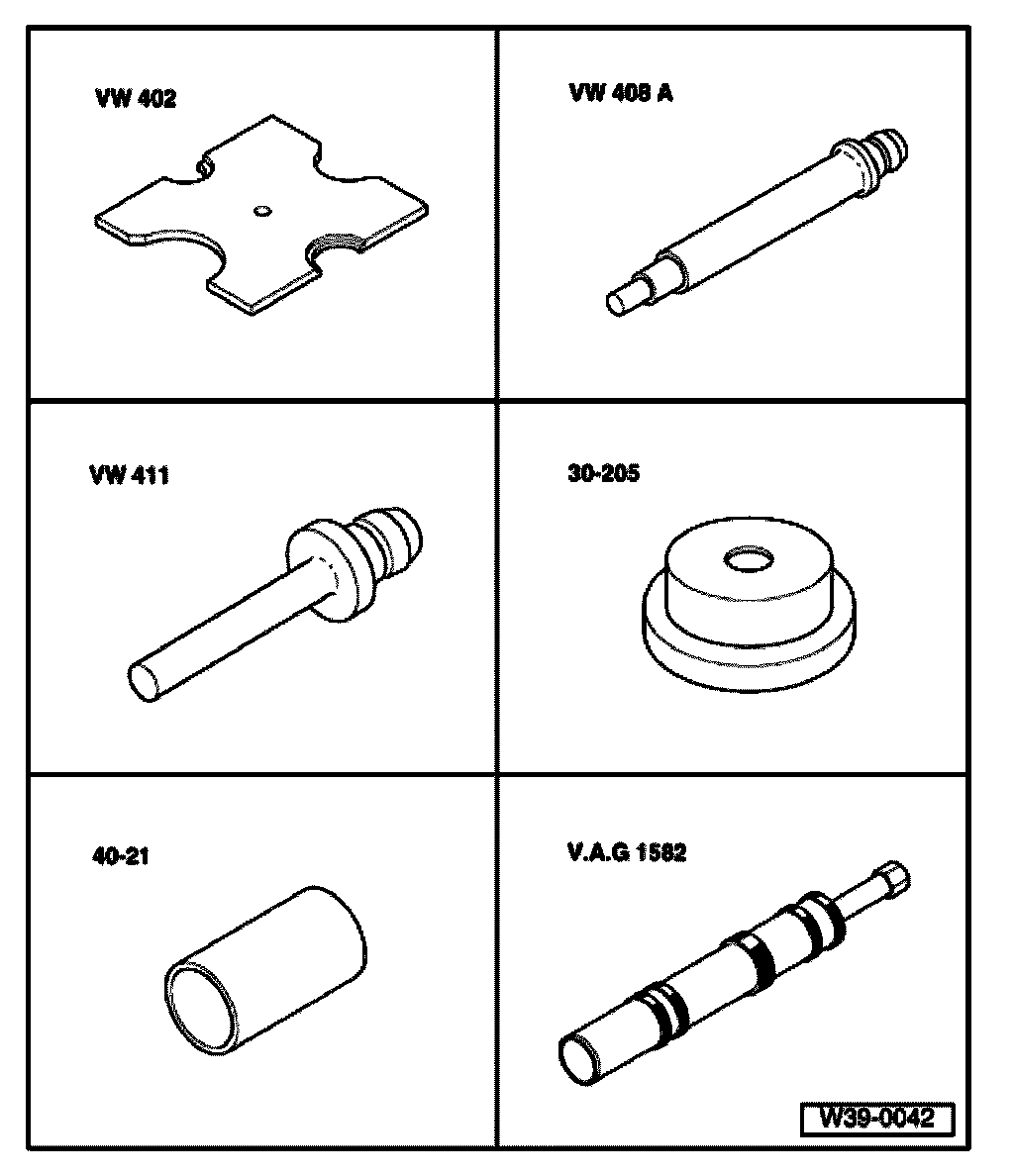 VW 402

VW 408 A

VW 411

30-205

40-21

V.A.G 1582

W39-0042