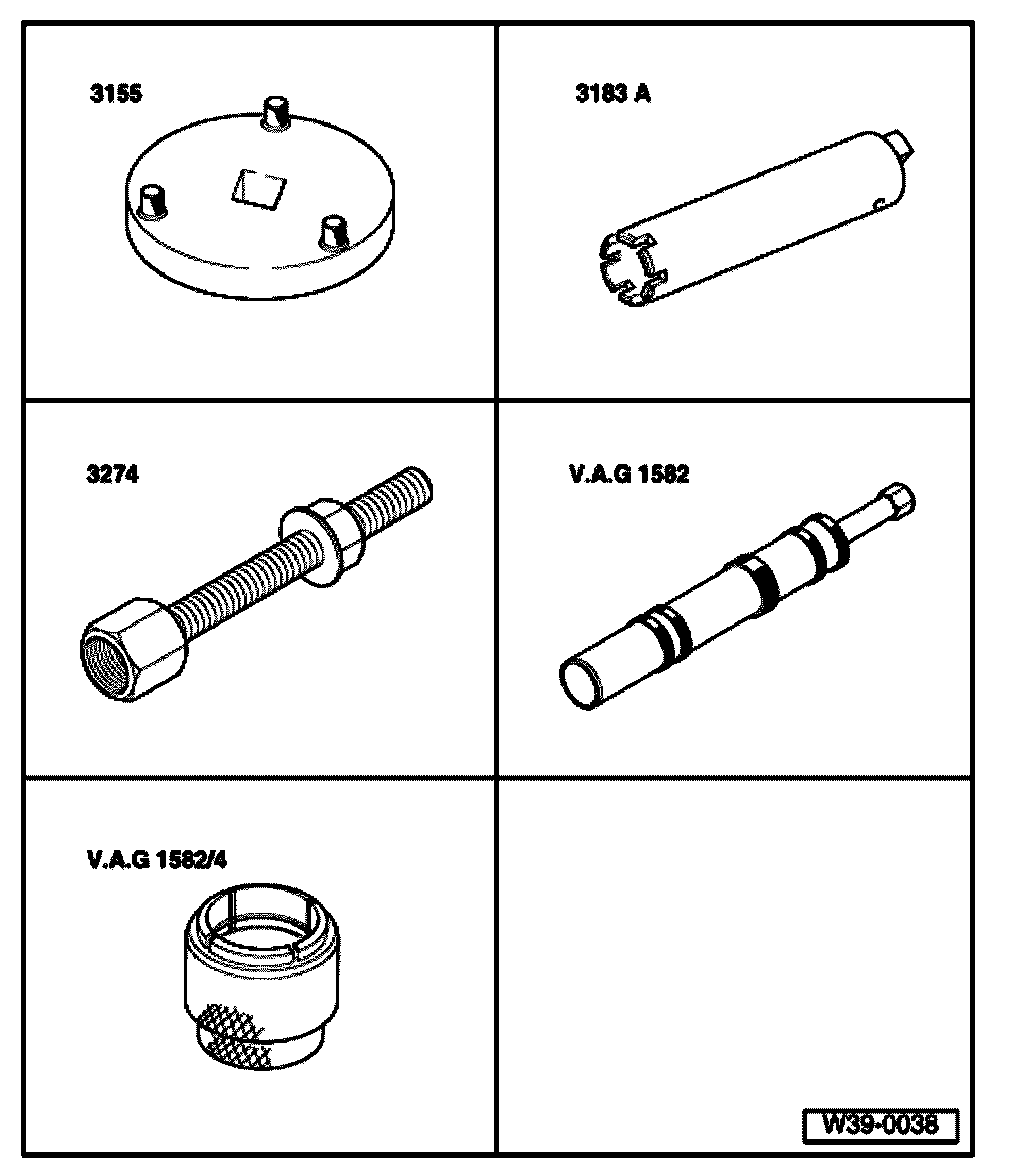 3155

3183 A

3274

V.A.G 1582

V.A.G 1582/4

W39-0038