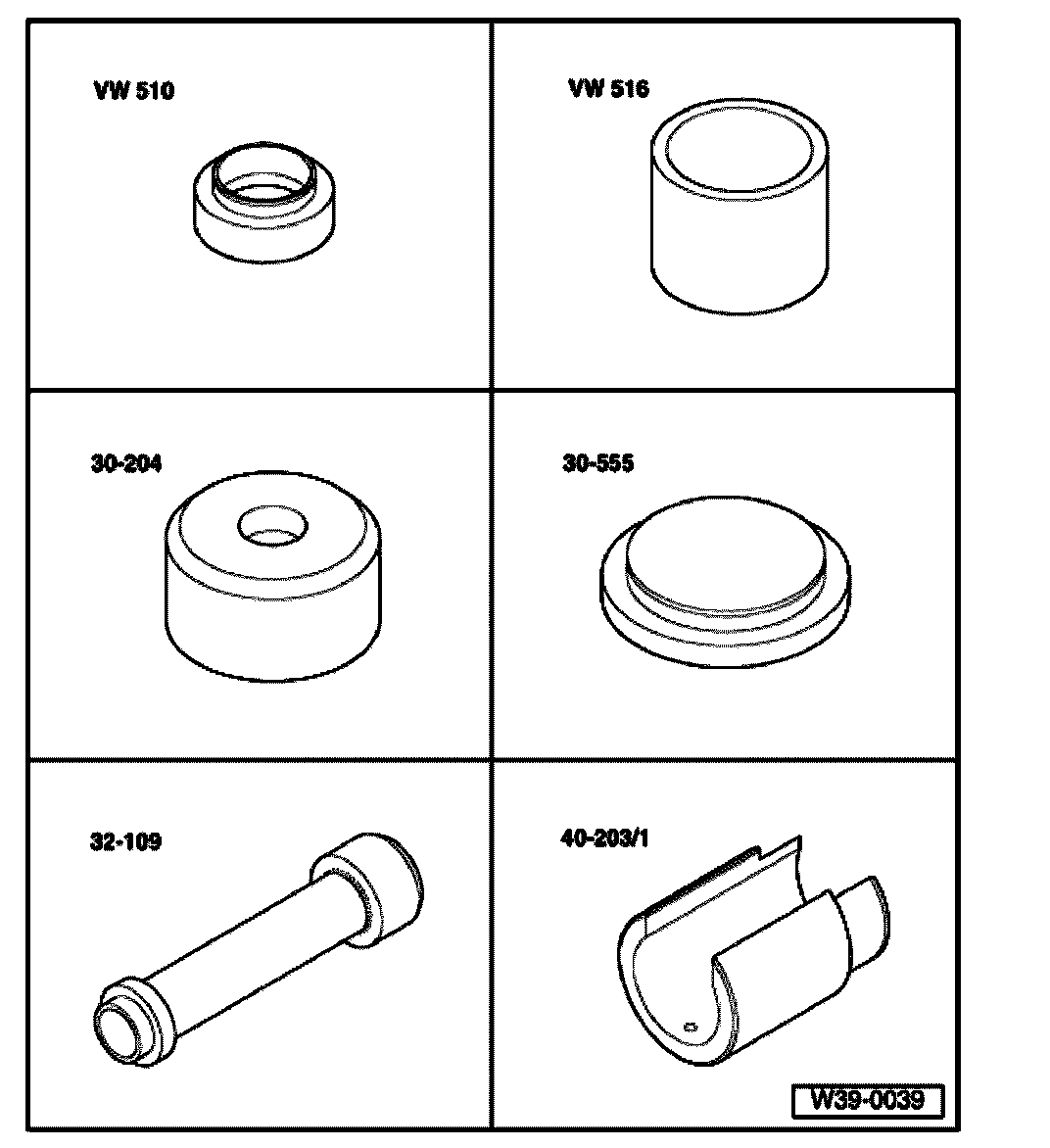 VW 510

VW 516

30-204

30-555

32-109

40-203/1

W39-0039