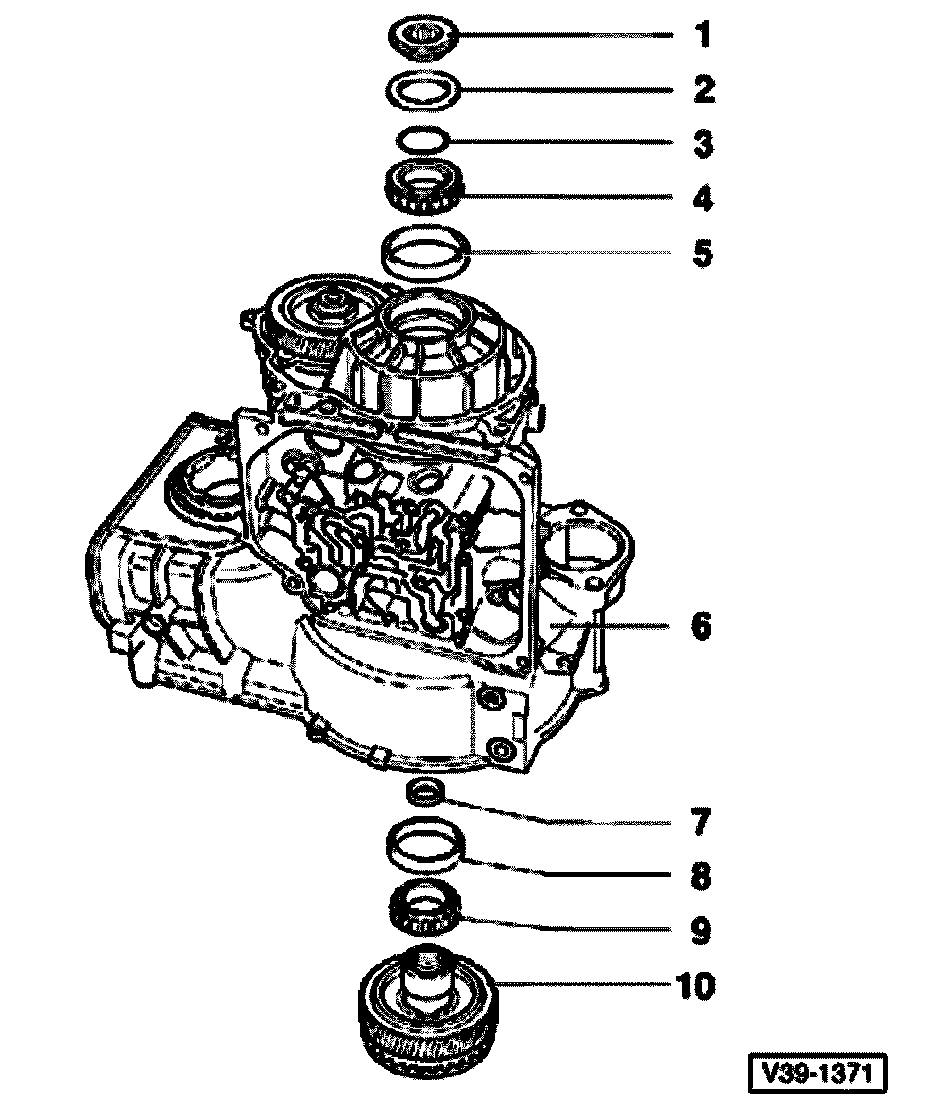 1
2
3
4
5
6
7
8
9
10
V39-1371