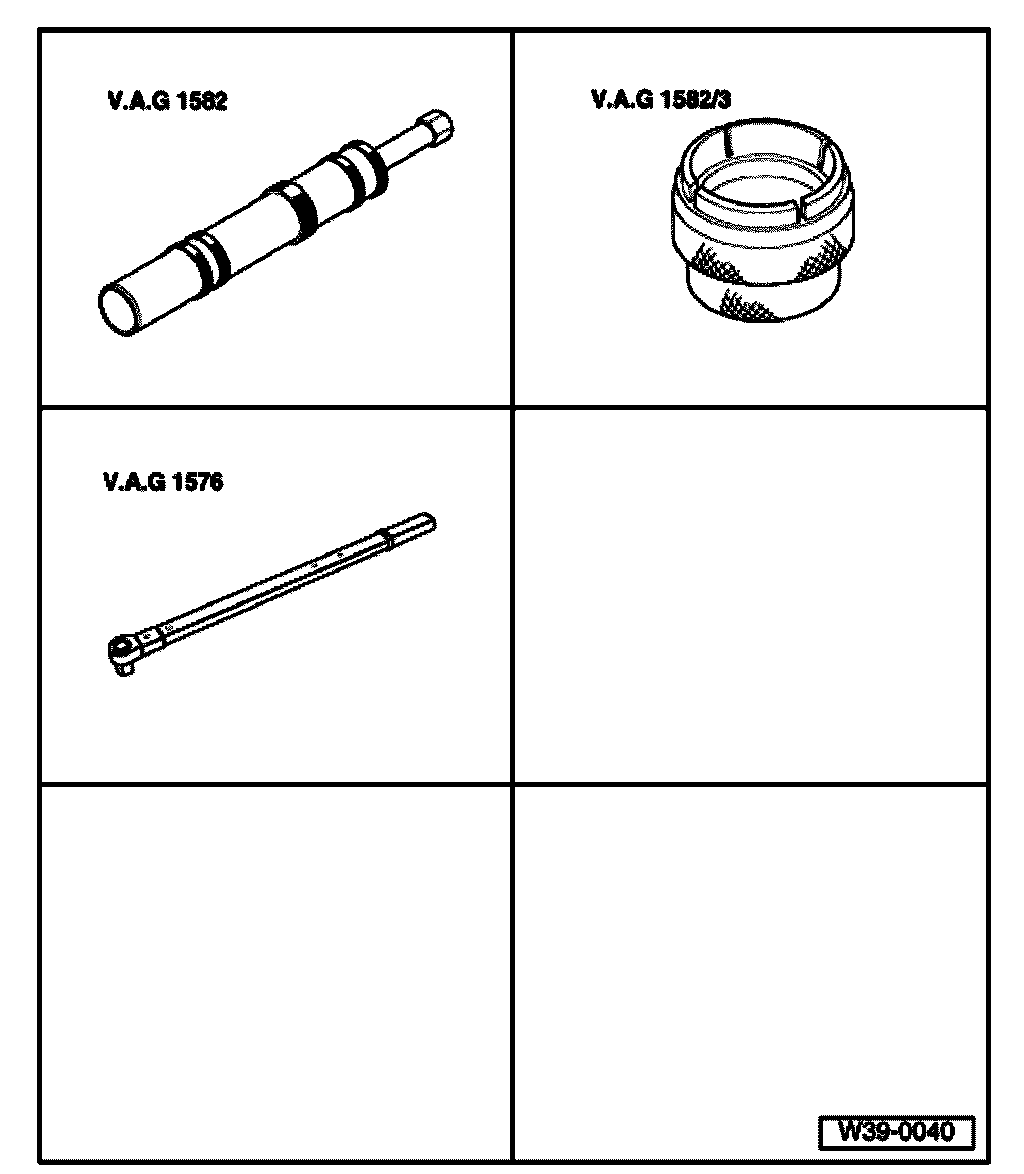 V.A.G 1582

V.A.G 1582/3

V.A.G 1576

W39-0040