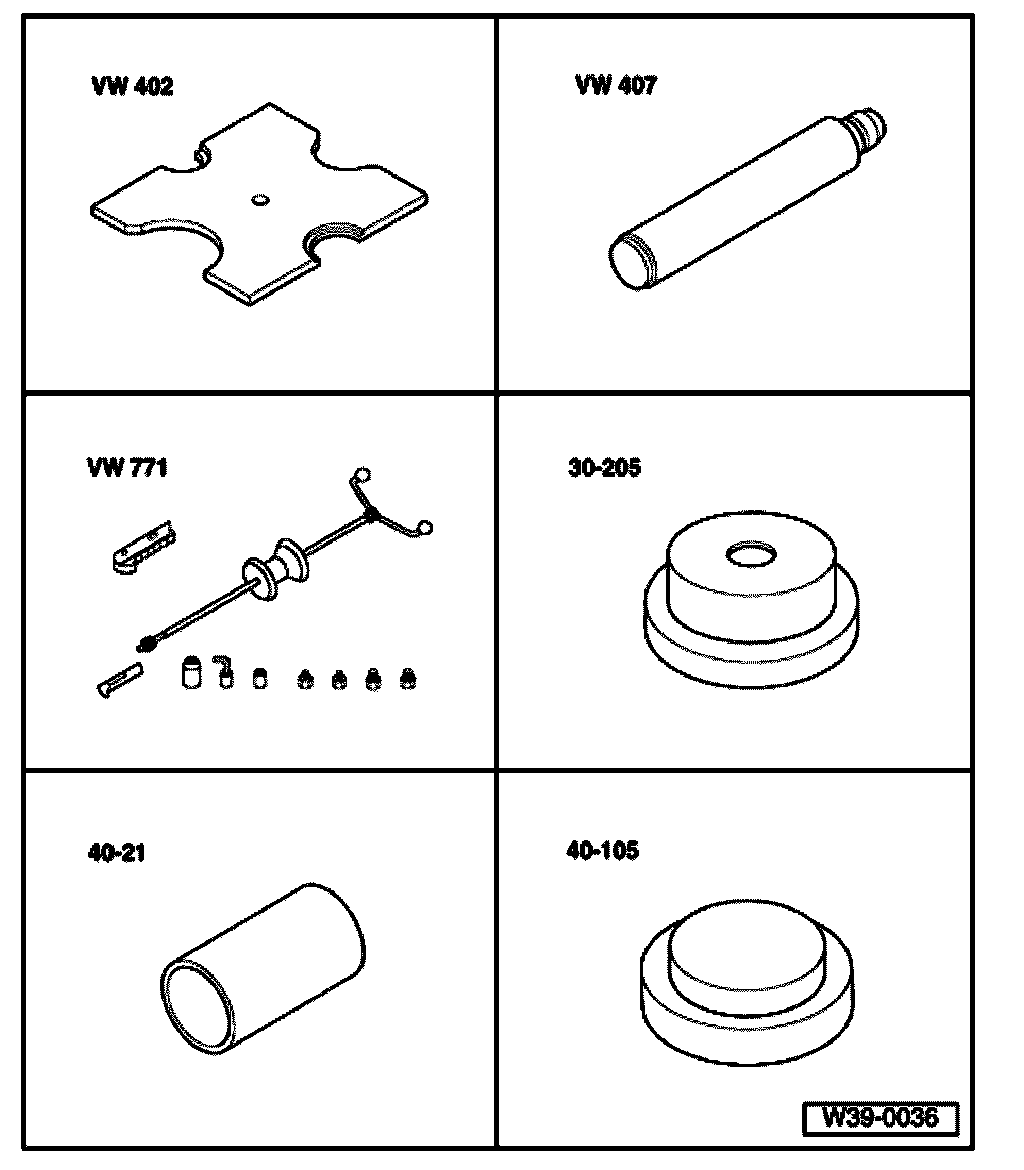 VW 402

VW 407

VW 771

30-205

40-21

40-105

W39-0036