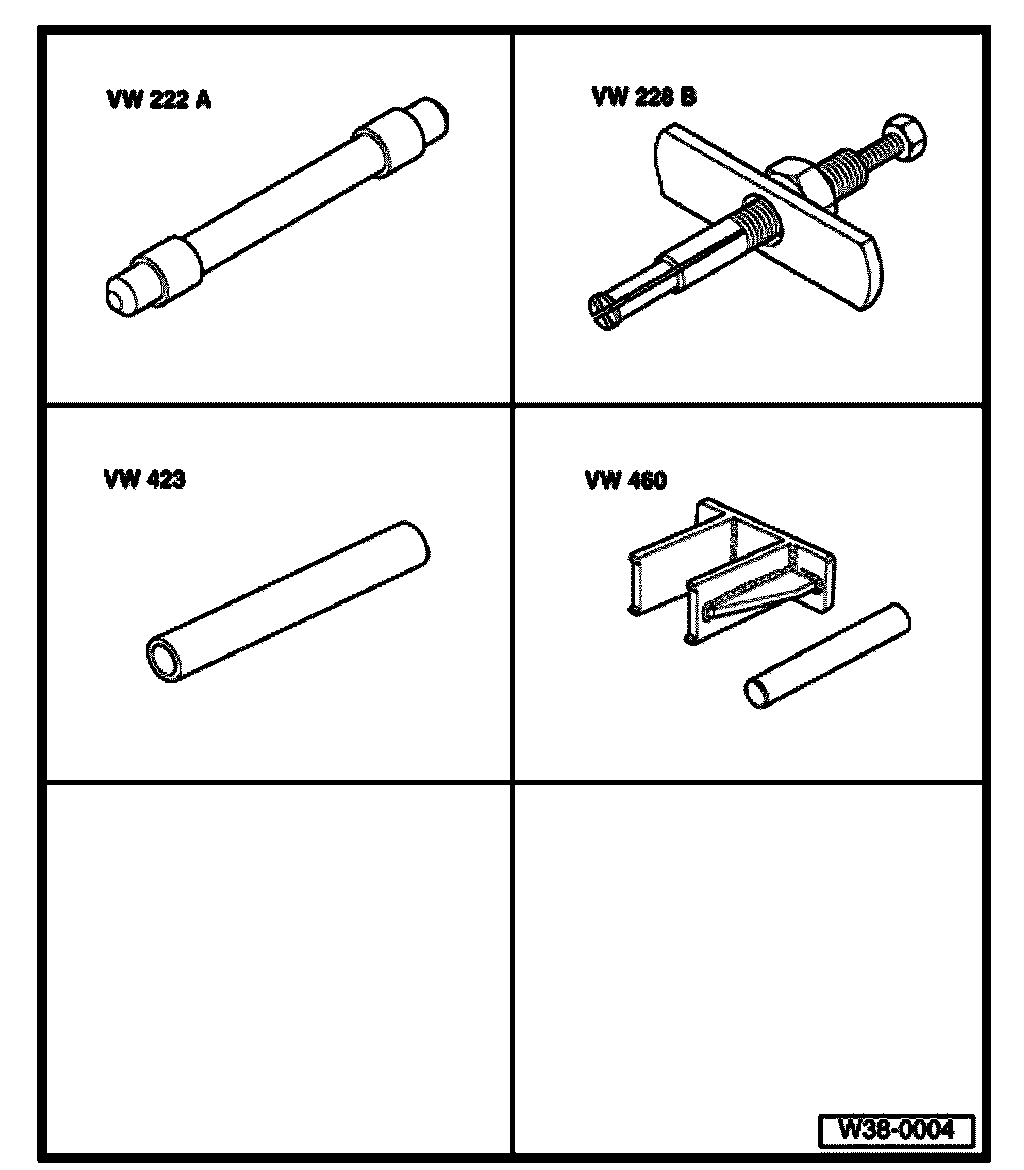 VW 222 A

VW 228 B

VW 423

VW 460

W38-0004