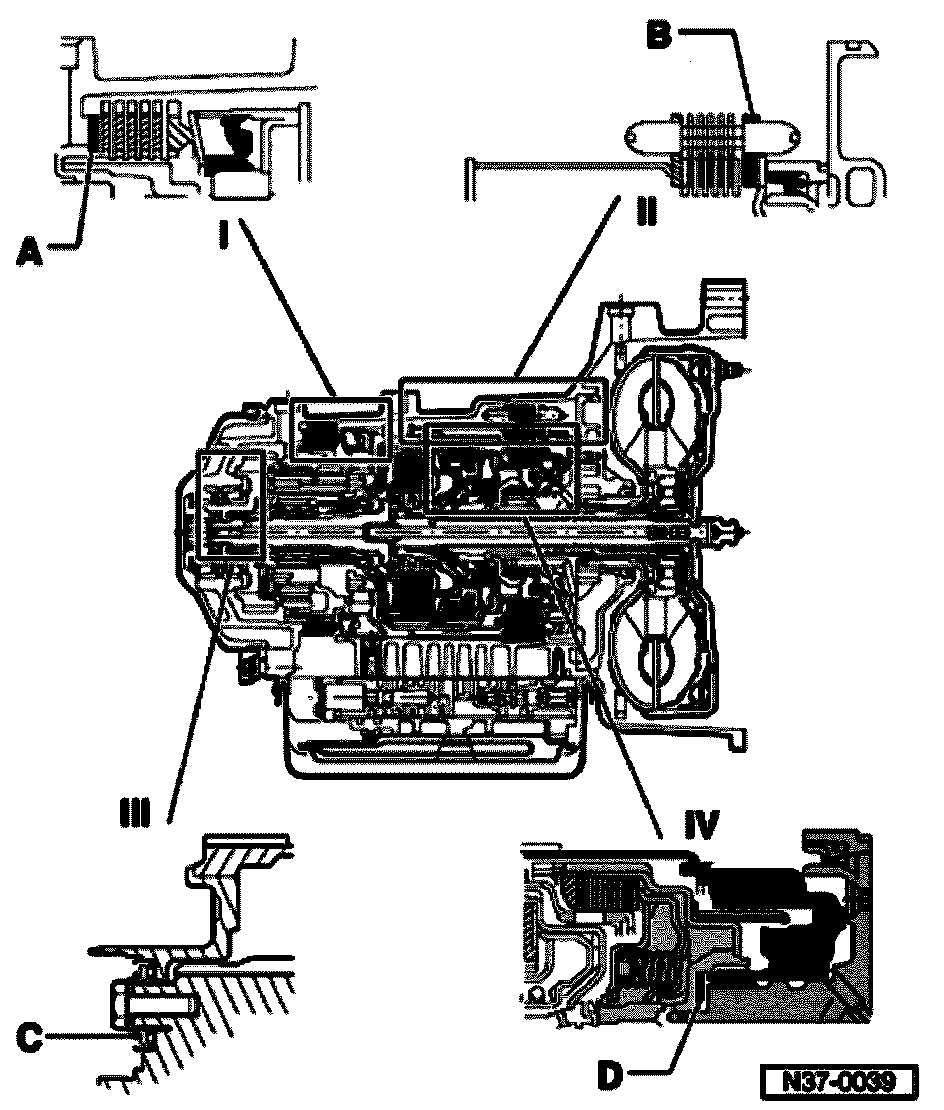 B
A
I
II
III
IV
C
D
N37-0039