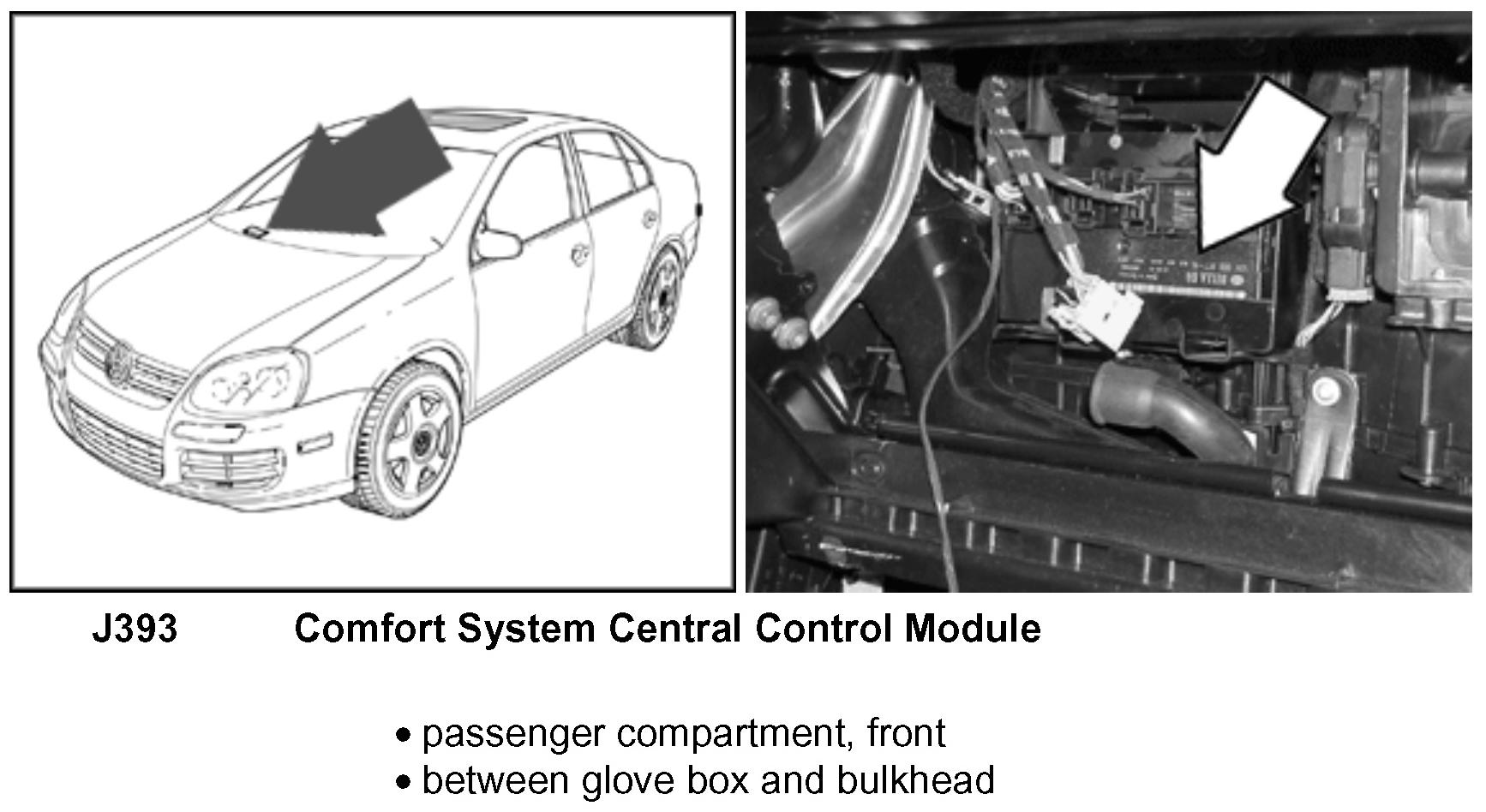 J393 Comfort System Central Control Module

• passenger compartment, front
• between glove box and bulkhead