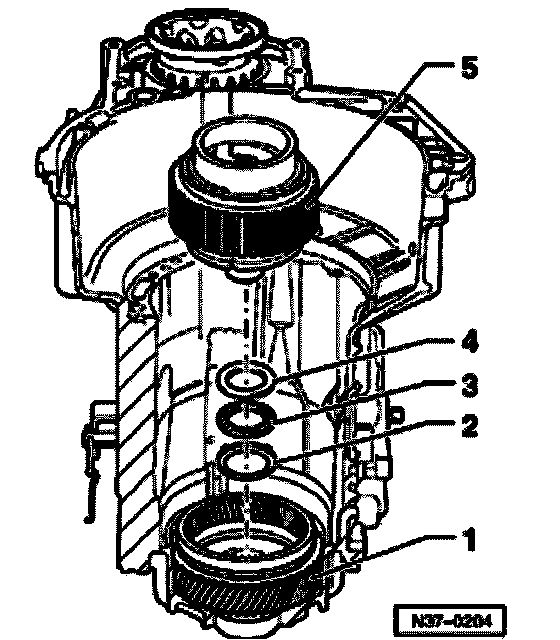 5
4
3
2
1
N37-0204