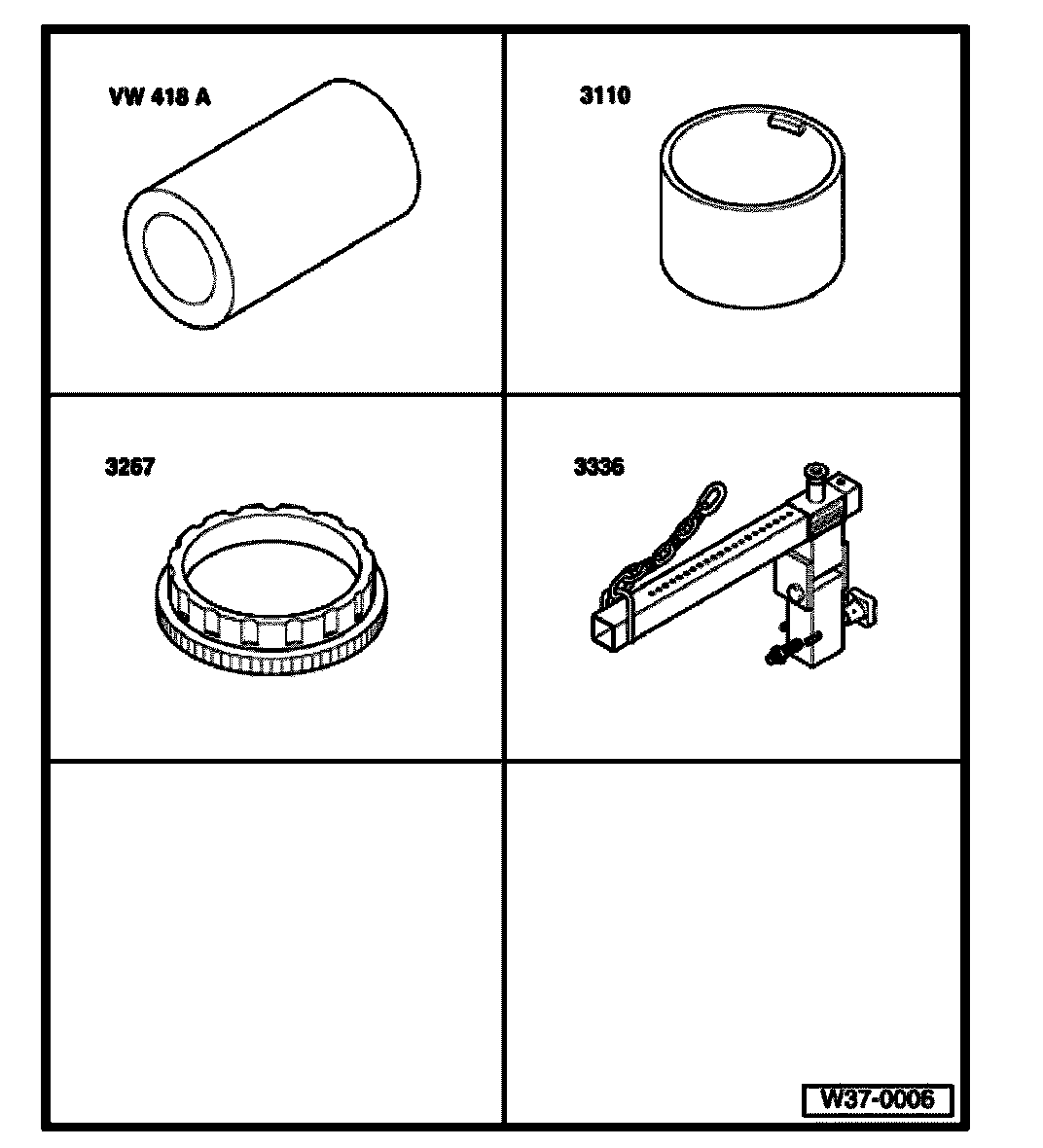 VW 418 A

3110

3267

3336

W37-0006