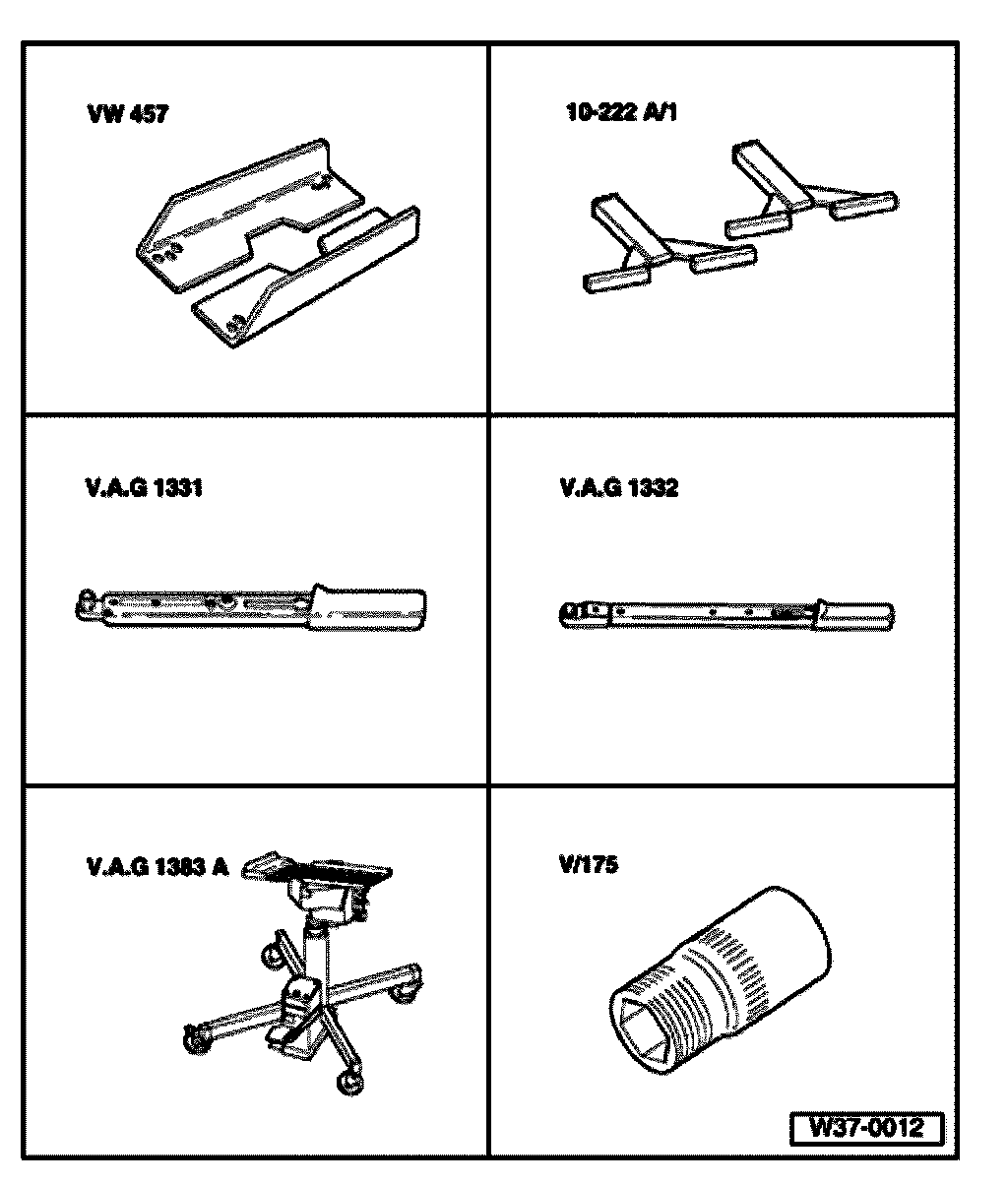 VW 457

10-222 A/1

V.A.G 1331

V.A.G 1332

V.A.G 1383 A

V/175

W37-0012