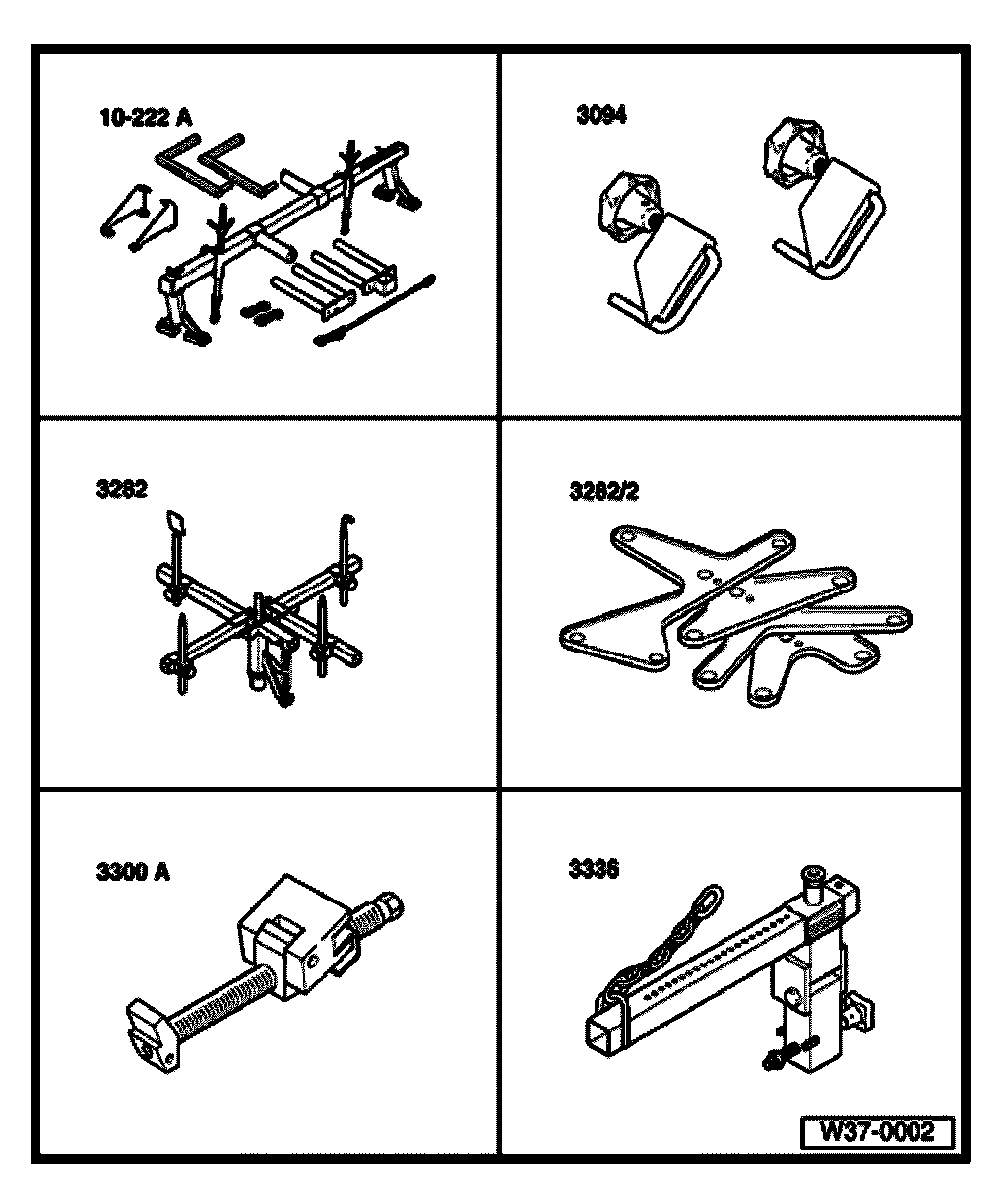 10-222 A

3094

3282

3282/2

3300 A

3336

W37-0002