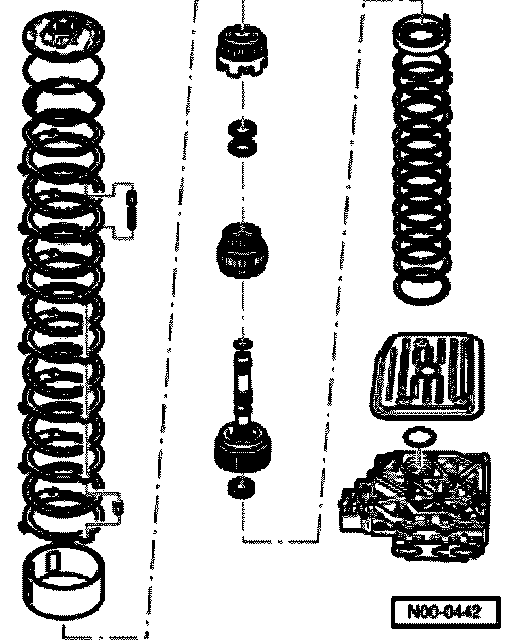 N00-0442