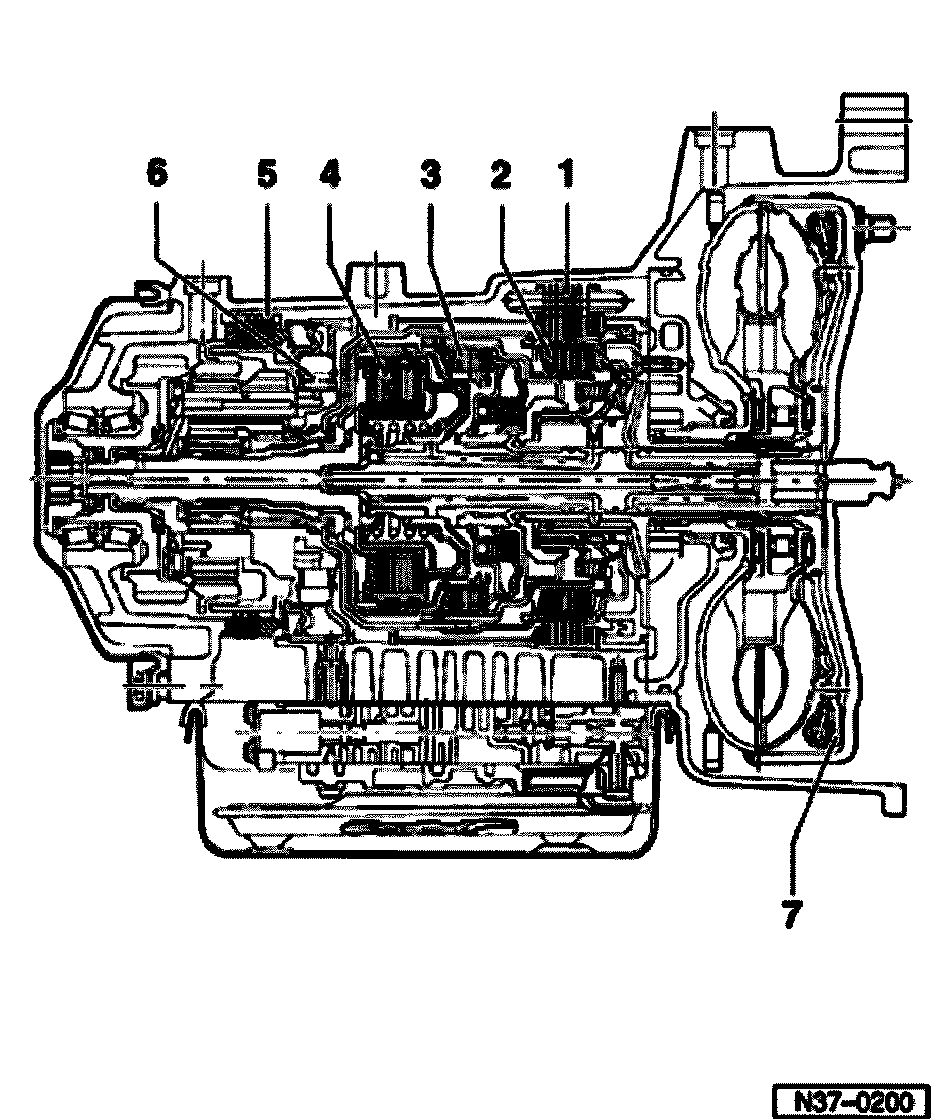 6 5 4 3 2 1

7

N37-0200