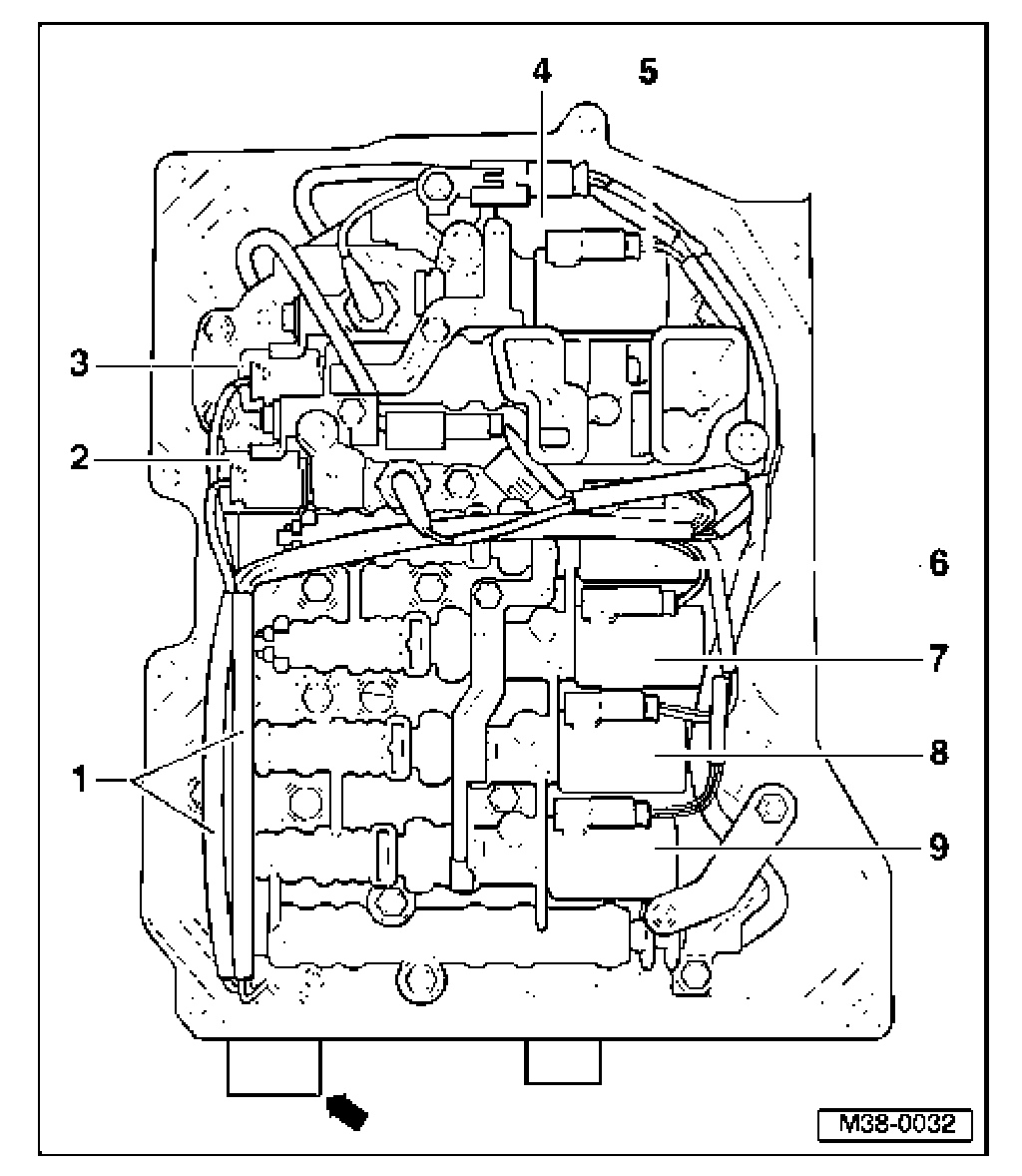 4
5
3
2
6
7
8
1
9
M38-0032