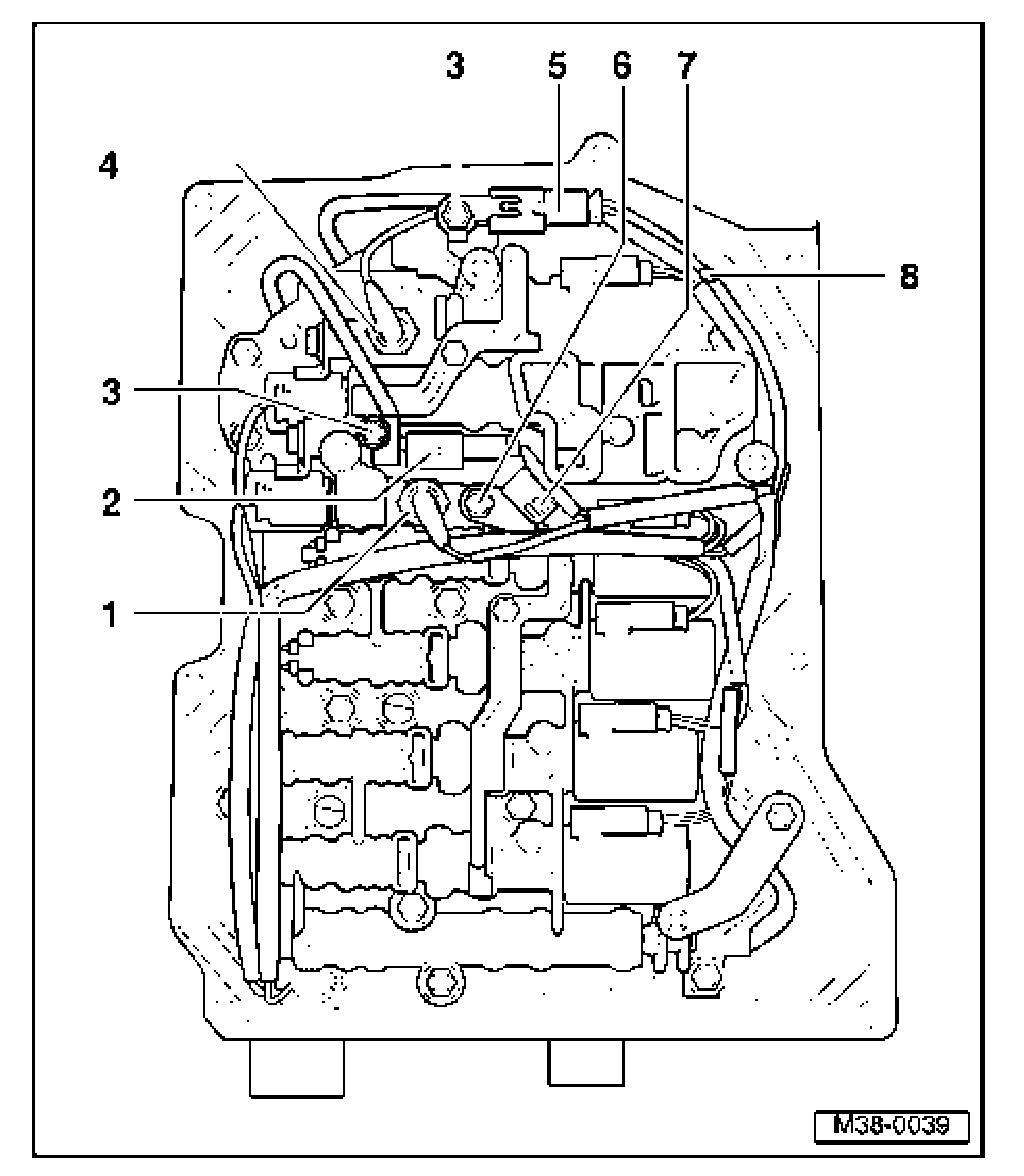 3
5
6
7
4
8
3
2
1
M38-0039