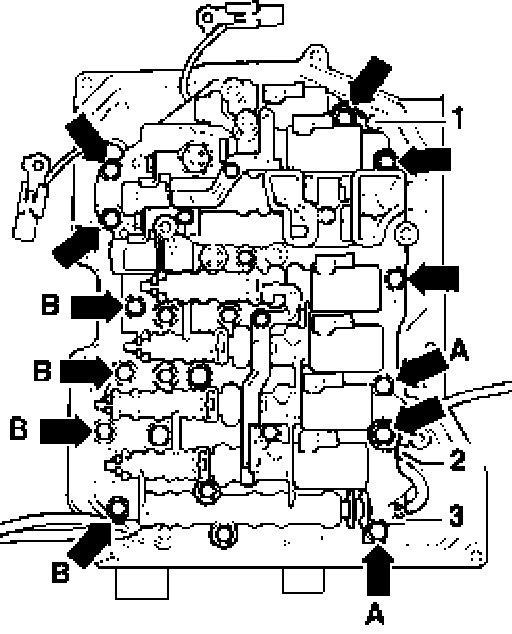 1
B
A
B
B
2
3
B
A