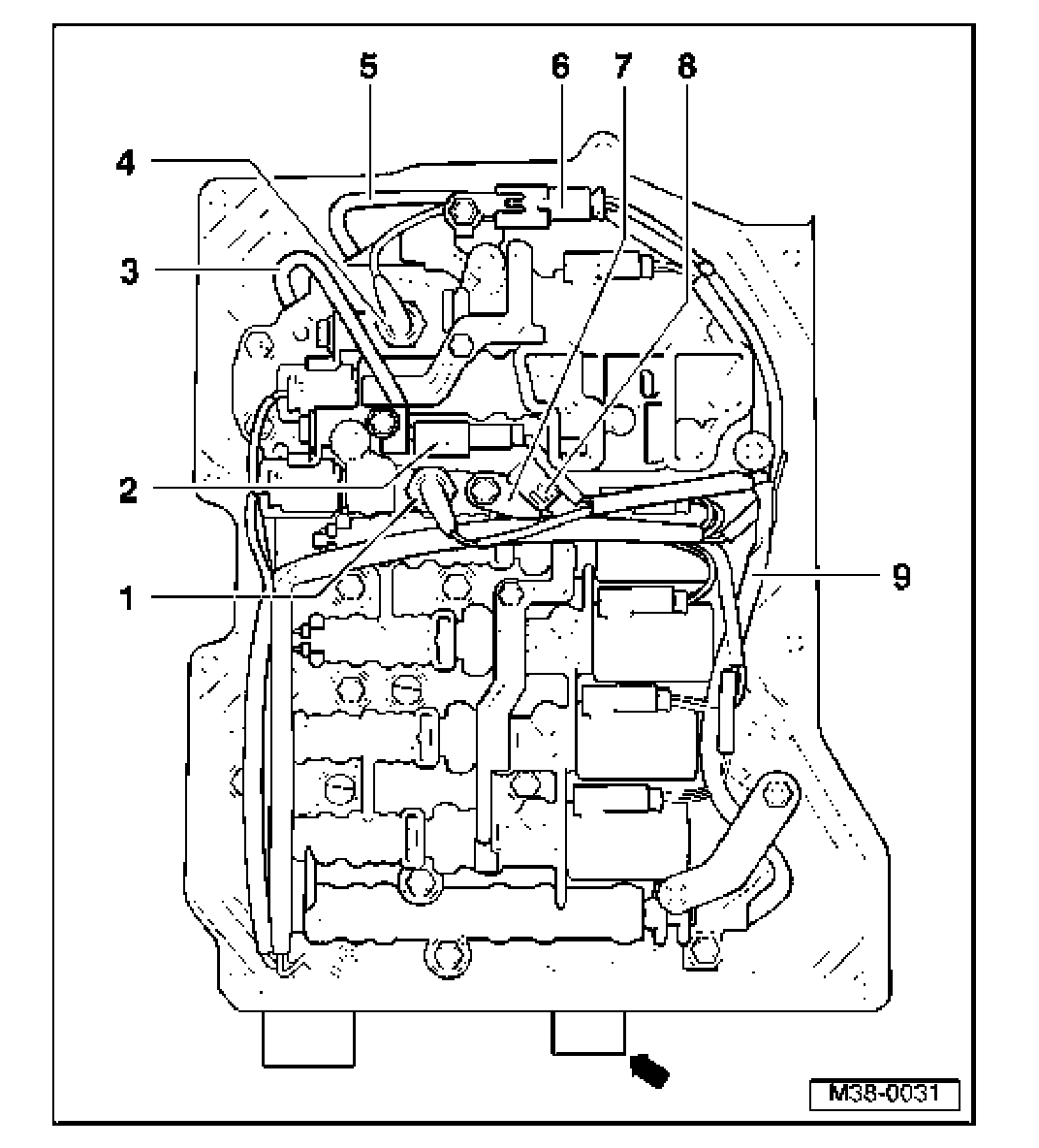 5
6
7
8
4
3
2
1
9
M38-0031