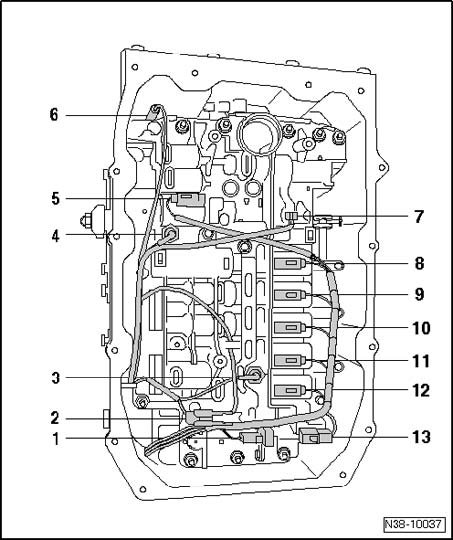 6
5
4
3
2
1
7
8
9
10
11
12
13
N38-10037