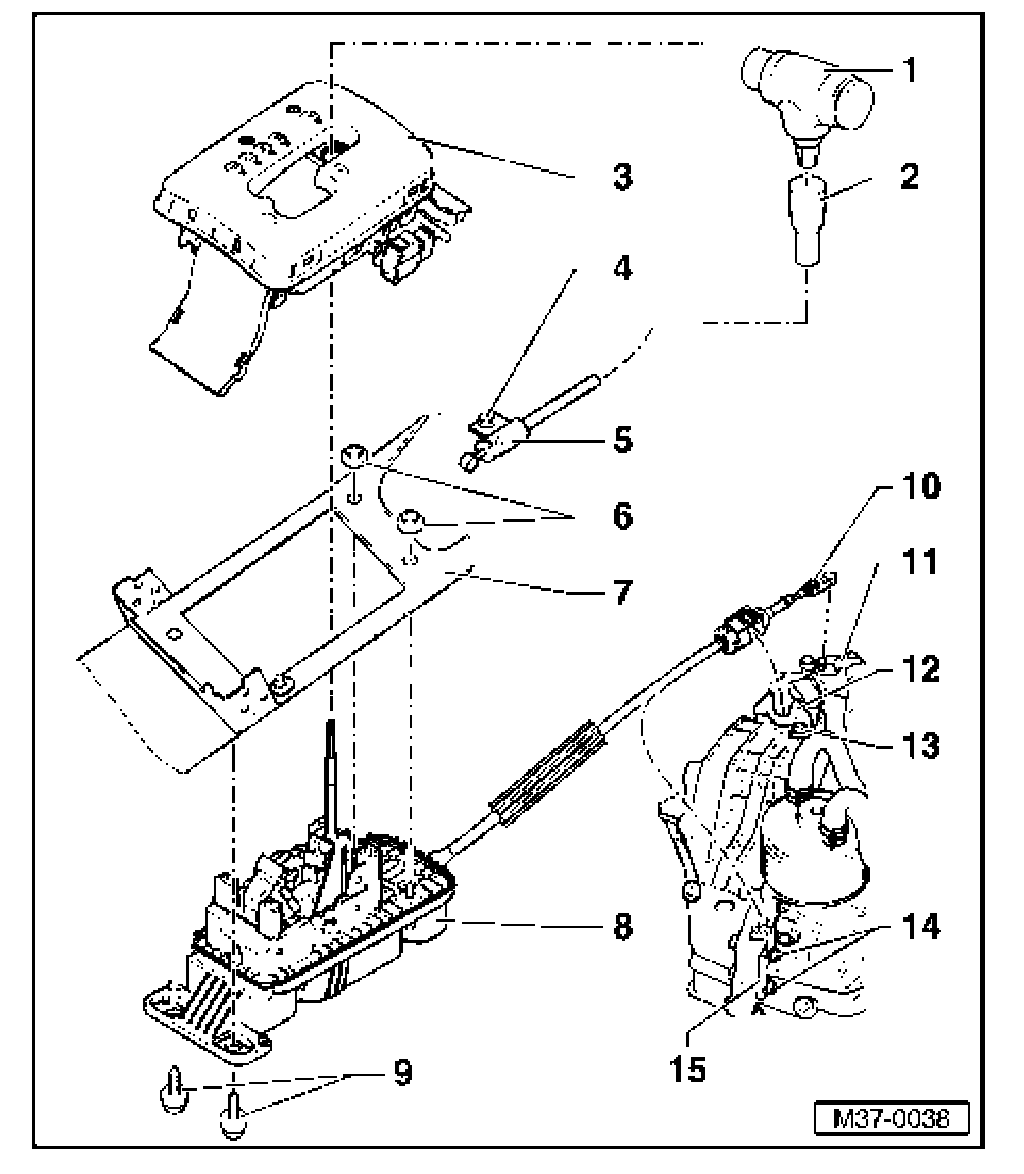 1
2
3
4
5
6
7
10
11
12
13
8
14
15
9
M37-0038