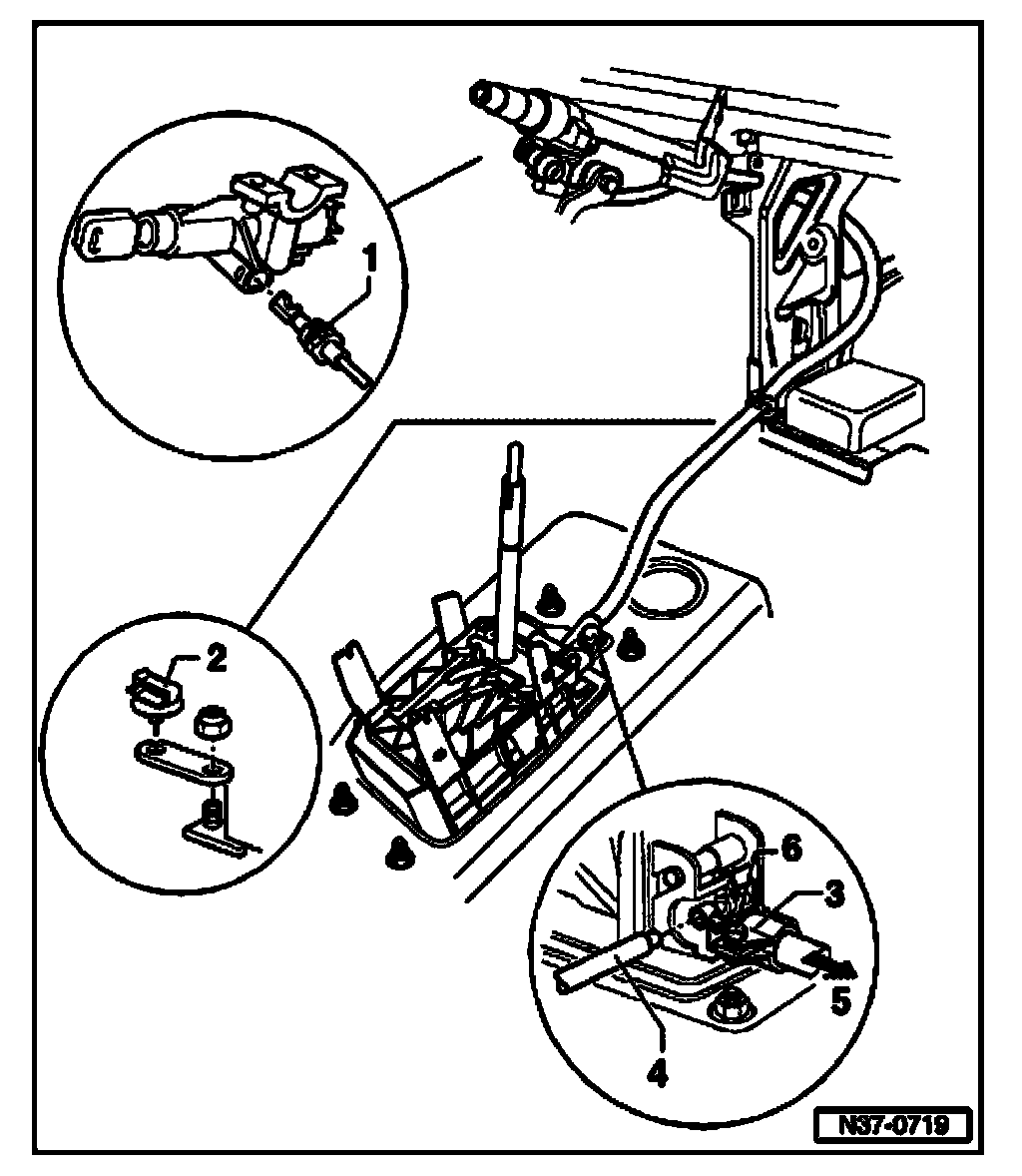 1
2
6
3
5
4
N37-0719