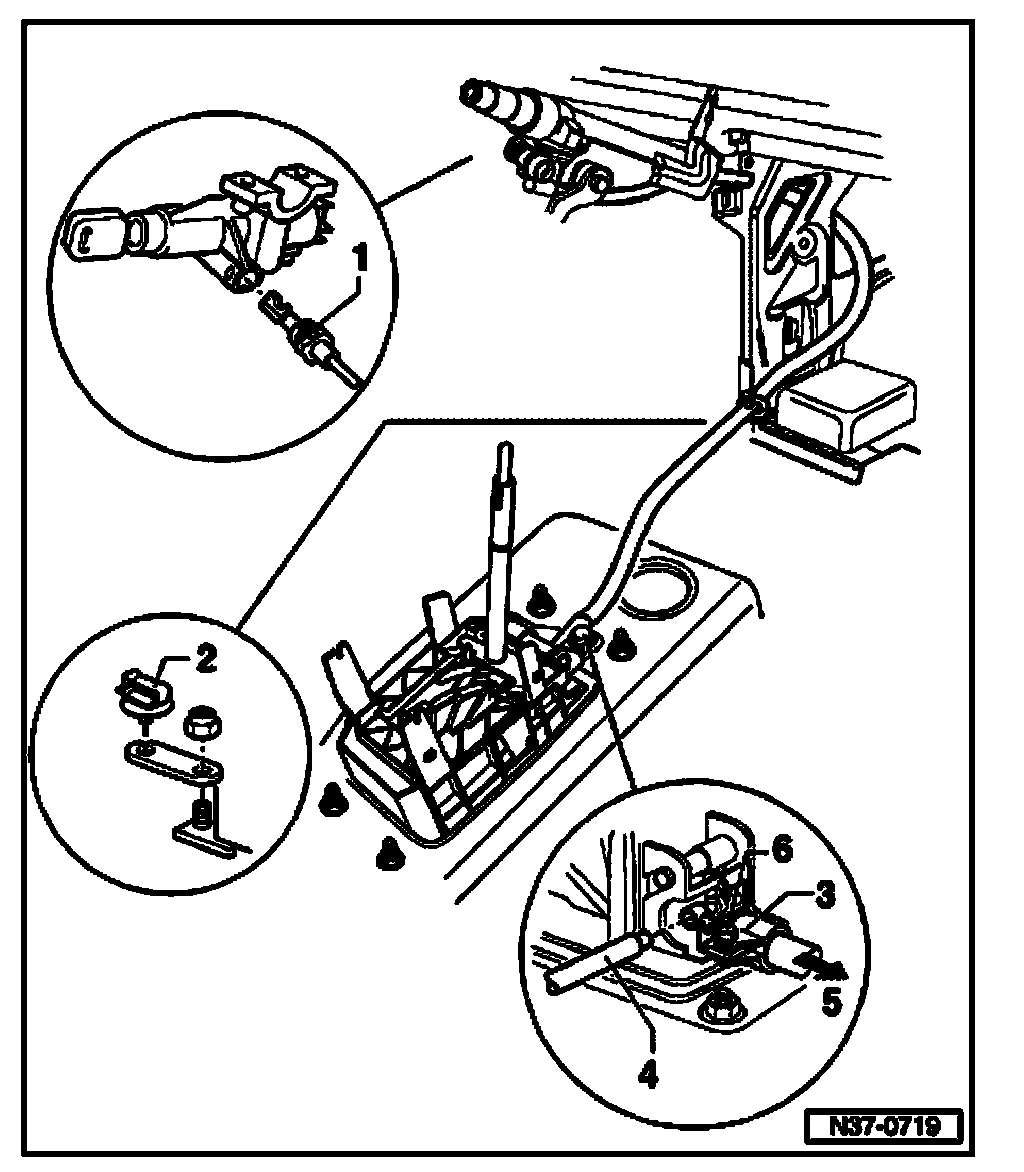 1
2
6
3
5
4
N37-0719