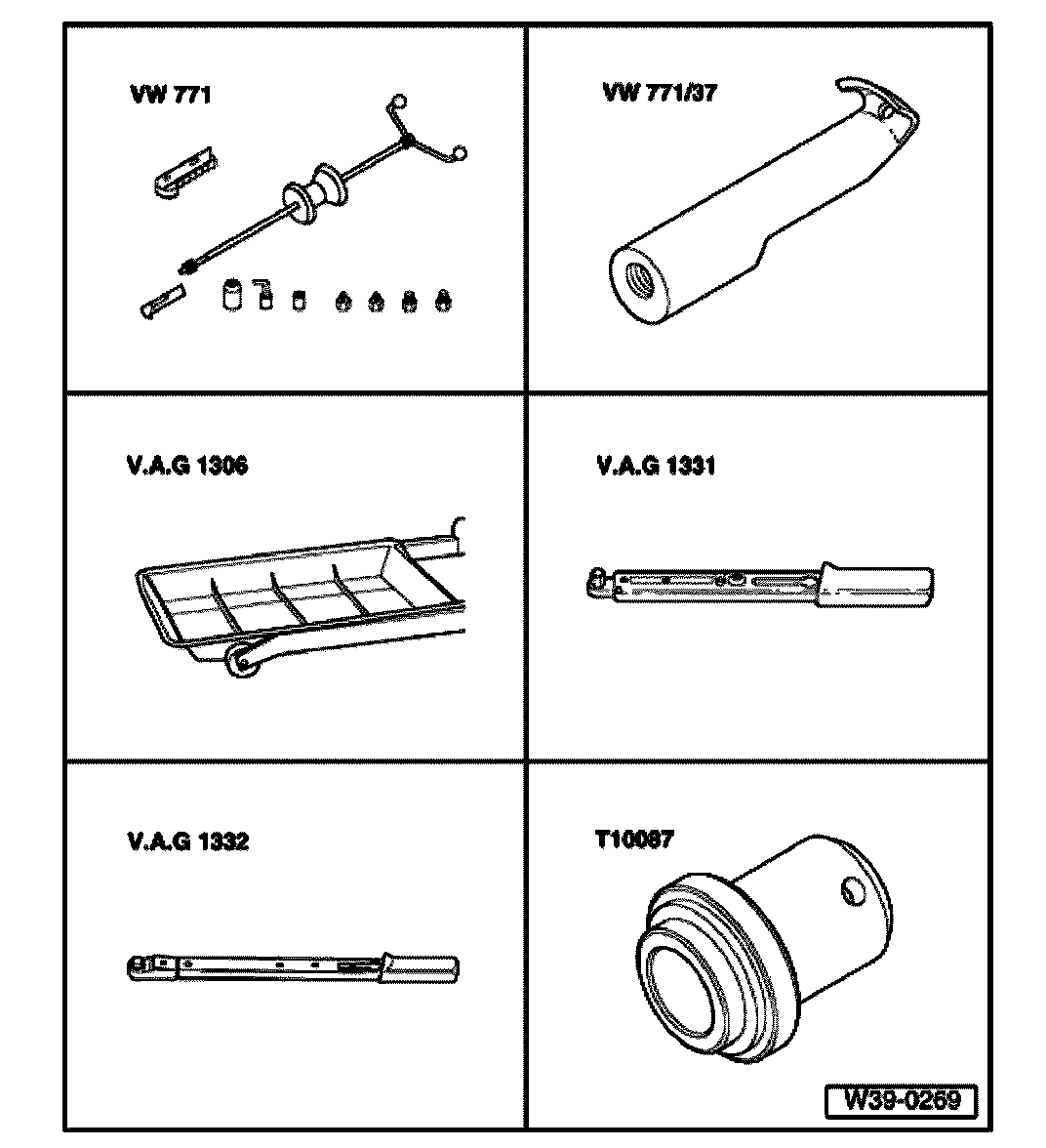 VW 771

VW 771/37

V.A.G 1306

V.A.G 1331

V.A.G 1332

T10087

W39-0269