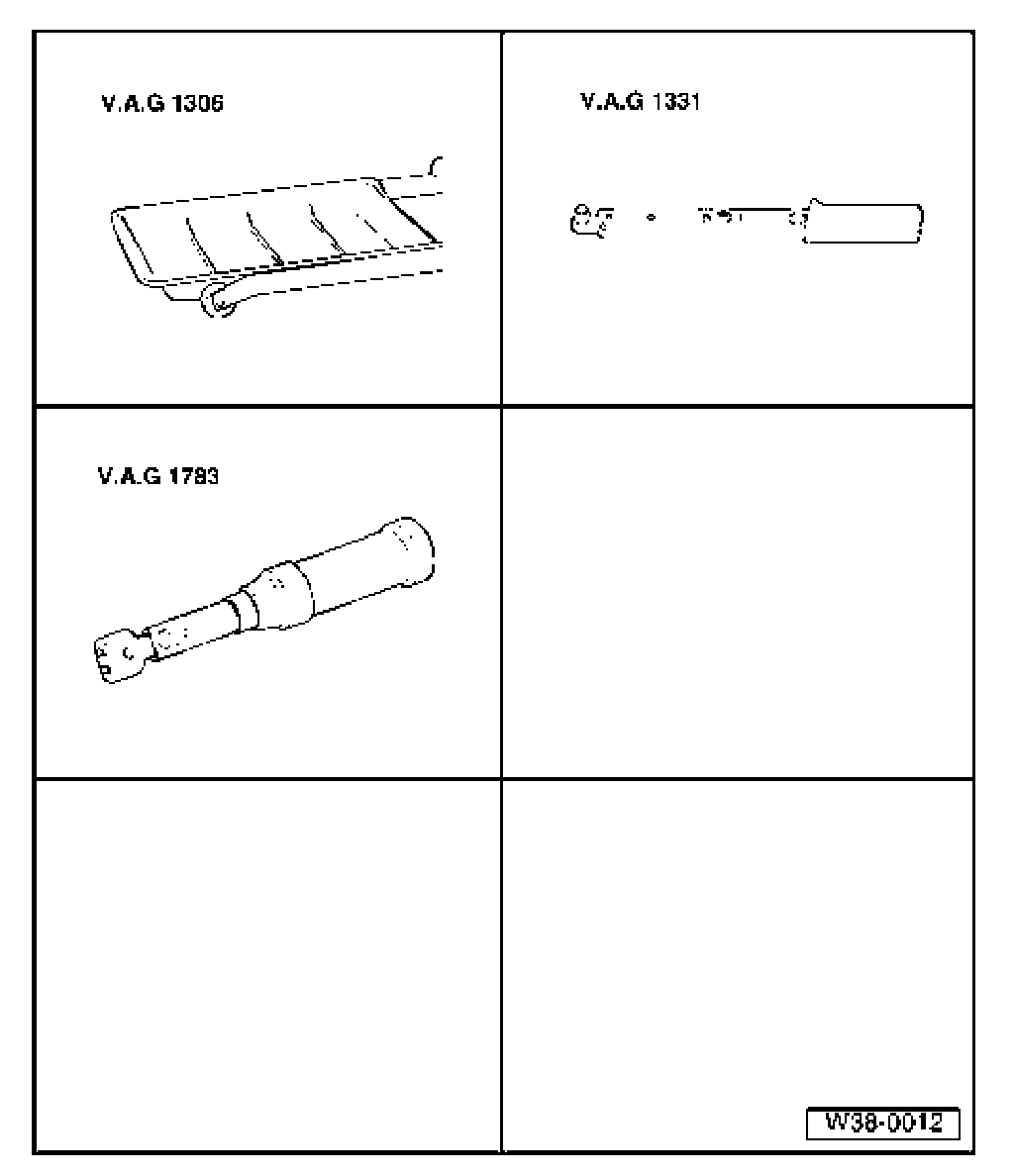 V.A.G 1306

V.A.G 1331

V.A.G 1783

W38-0012