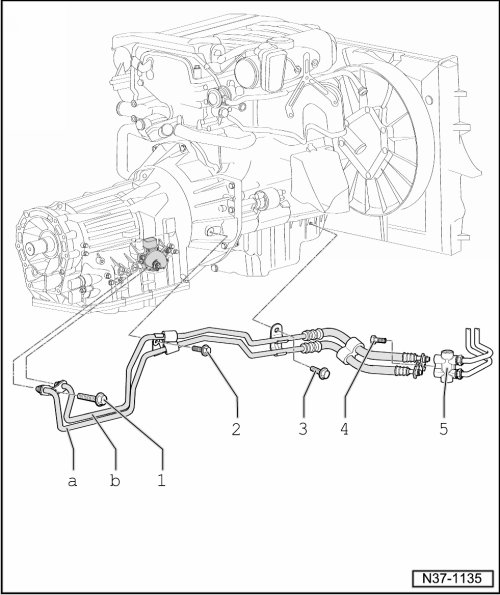 2
3
4
5
a
b
1
N37-1135