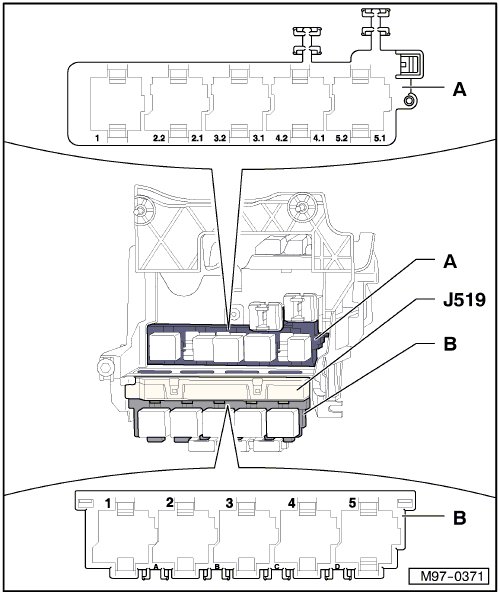 A
1
2.2
2.1
3.2
3.1
4.2
4.1
5.2
5.1
A
J519
B
1
2
3
4
5
B
A
B
C
D
M97-0371