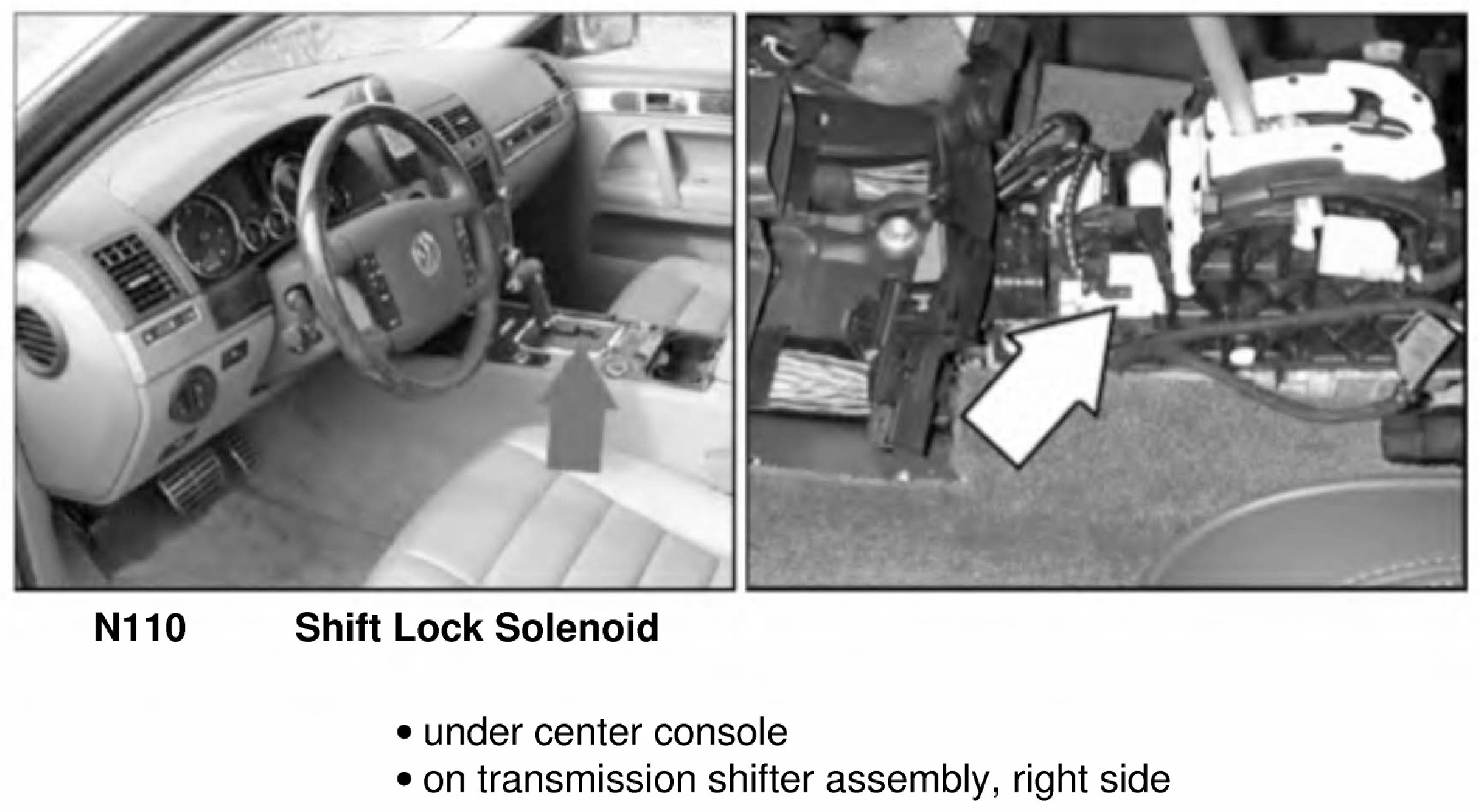 N110 Shift Lock Solenoid

• under center console
• on transmission shifter assembly, right side