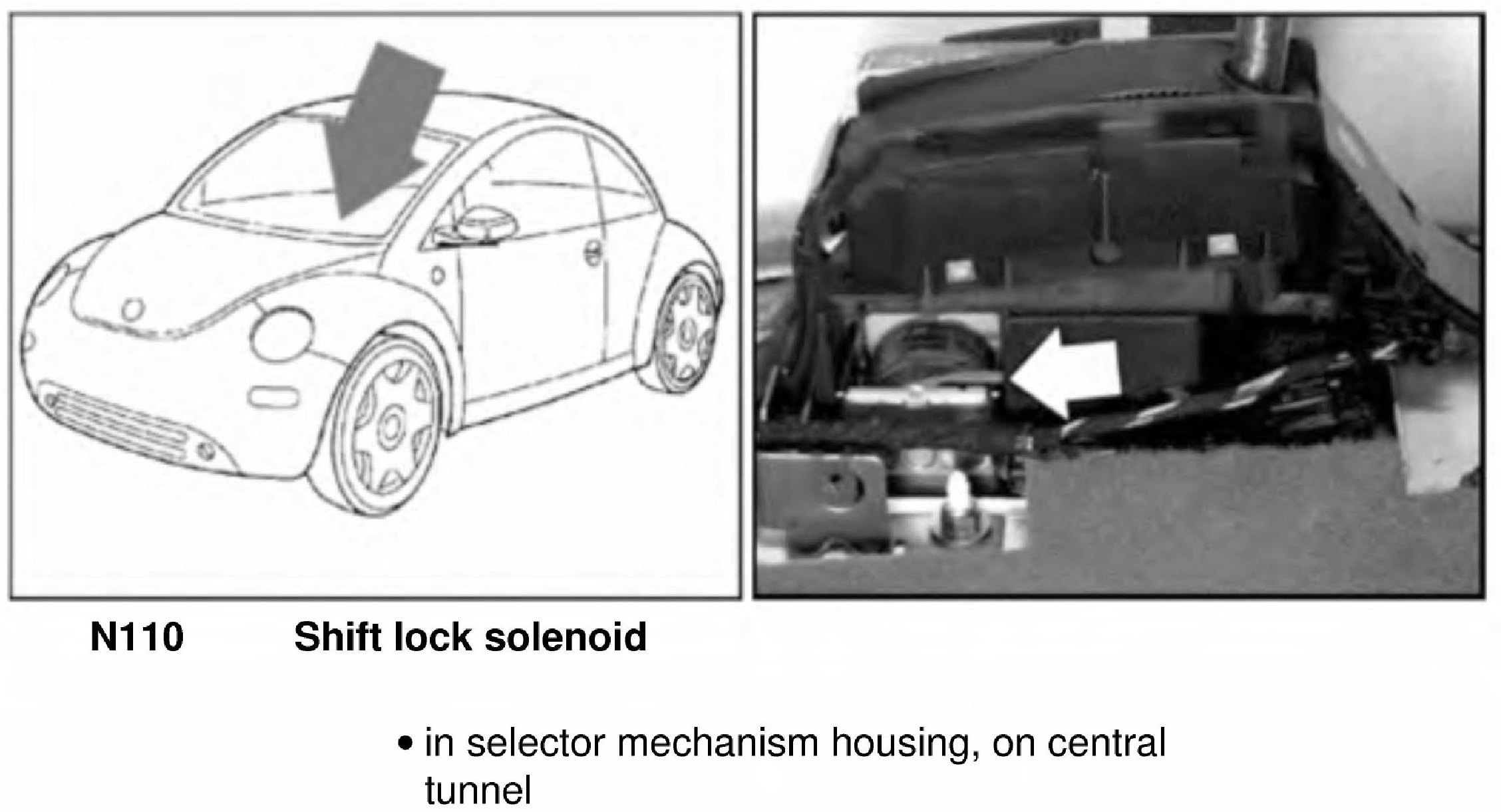 N110 Shift lock solenoid

• in selector mechanism housing, on central tunnel