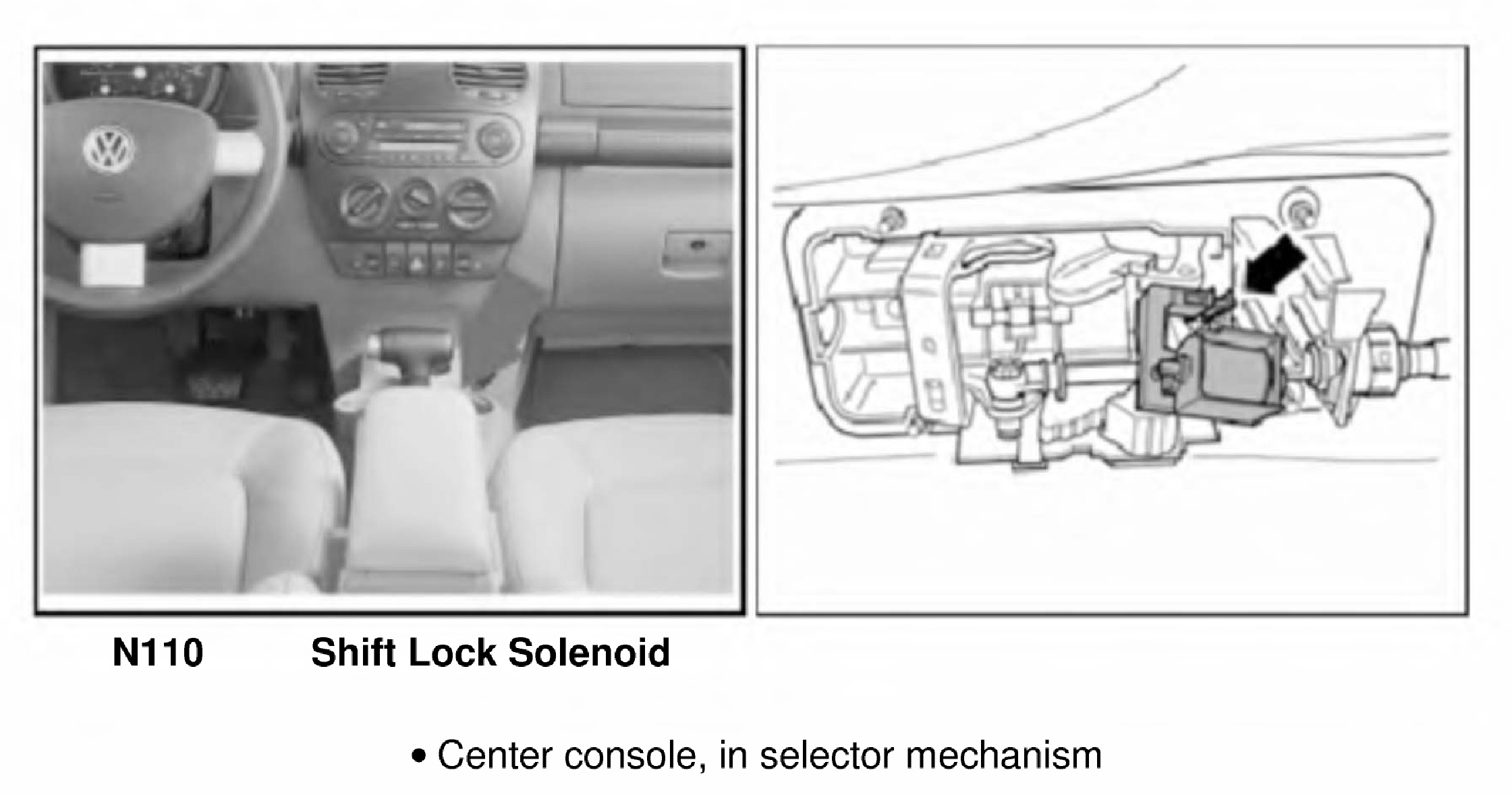 N110 Shift Lock Solenoid

• Center console, in selector mechanism