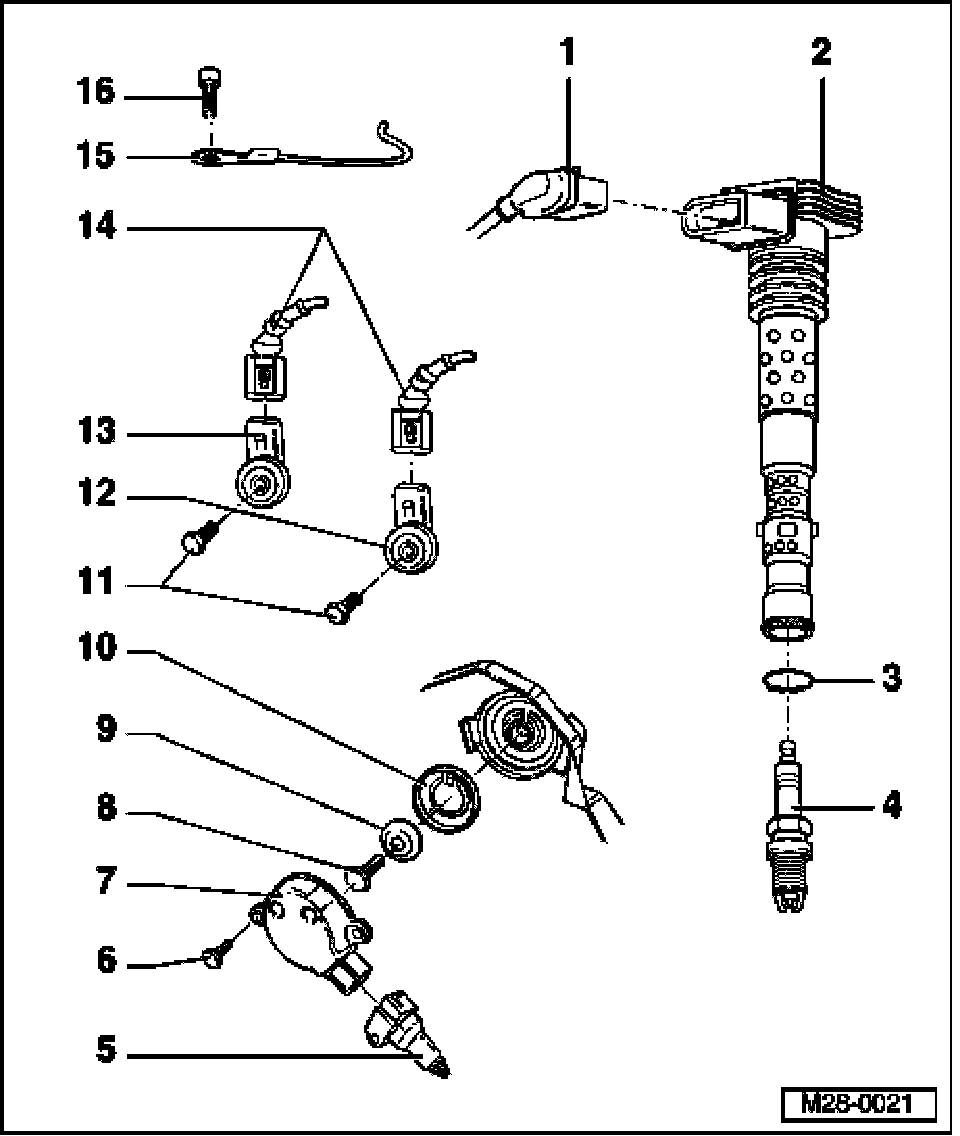 16
15
14
13
12
11
10
9
8
7
6
5
1
2
3
4
M28-0021