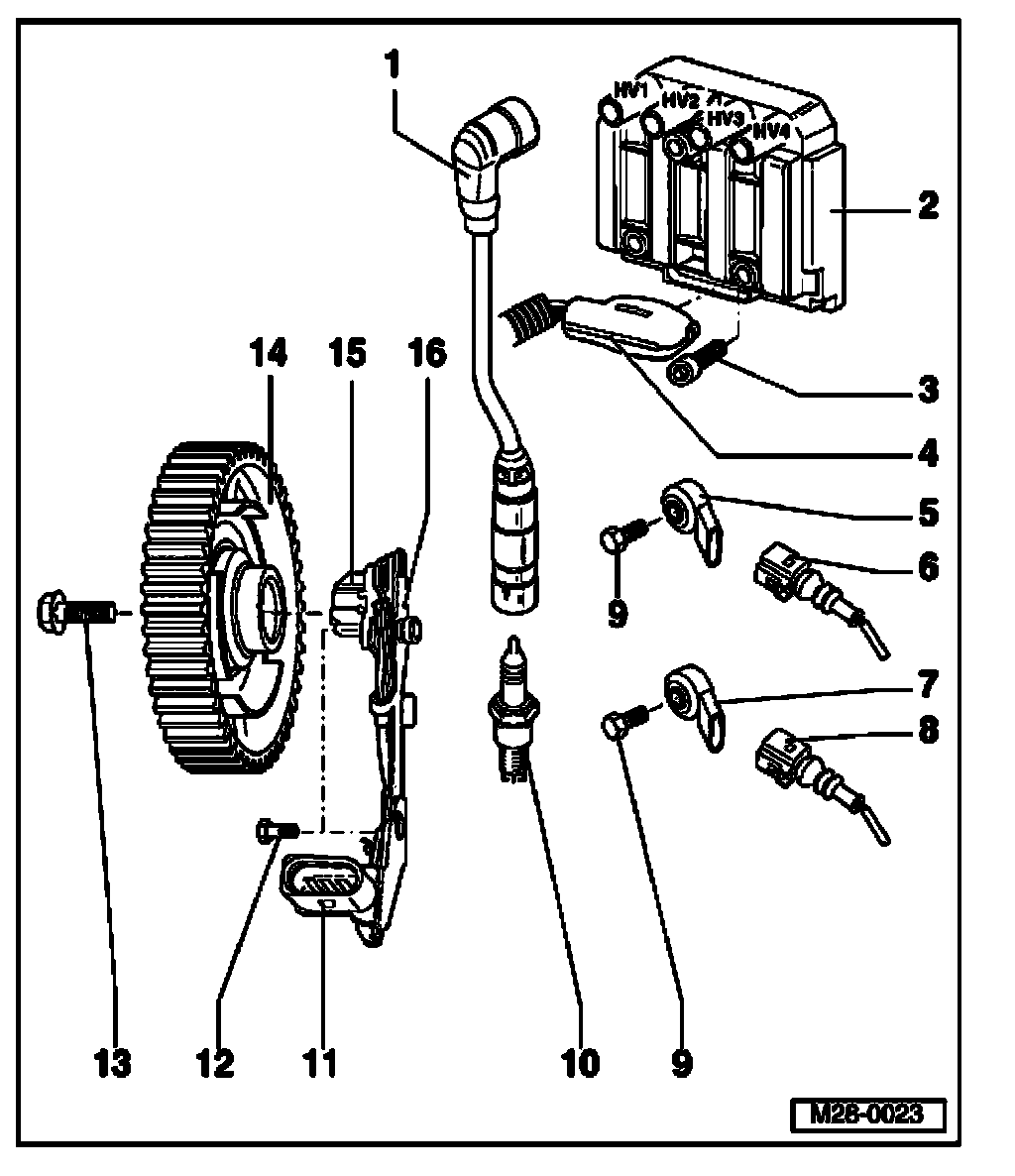 1
HV1
HV2
HV3
HV4
2
3
4
5
6
7
8
9
9
10
11
12
13
14
15
16
M28-0023