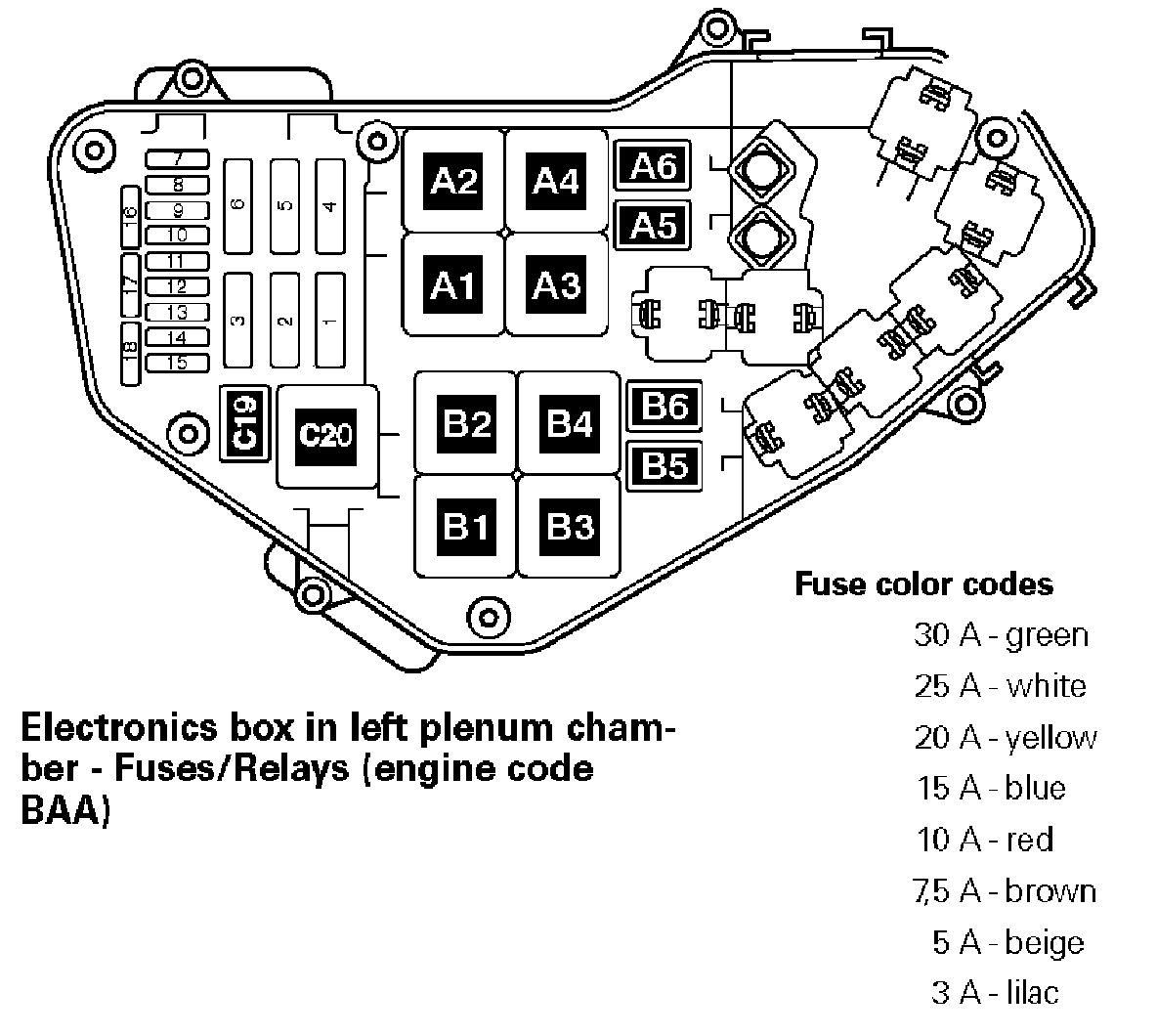 7
8
9
10
11
12
13
14
15
16
17
18
6
5
4
3
2
1
A2
A4
A6
A5
A1
A3
C19
C20
B2
B4
B6
B5
B1
B3

Fuse color codes
30 A - green
25 A - white
20 A - yellow
15 A - blue
10 A - red
7,5 A - brown
5 A - beige
3 A - lilac

Electronics box in left plenum chamber - Fuses/Relays (engine code BAA)