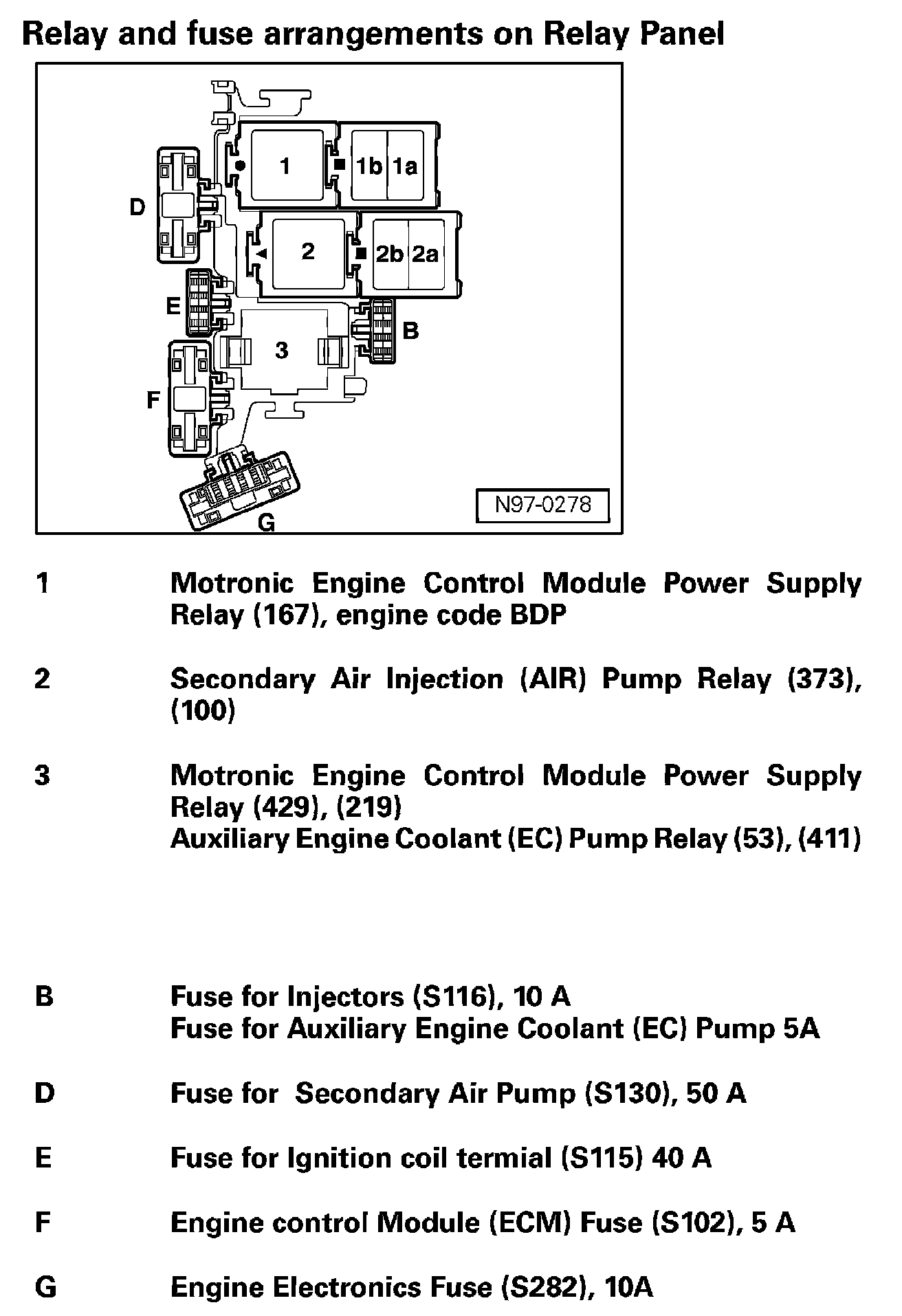 Relay and fuse arrangements on Relay Panel

1
1b
1a
D
2
2b
2a
E
B
3
F
G
N97-0278

1 Motronic Engine Control Module Power Supply Relay (167), engine code BDP

2 Secondary Air Injection (AIR) Pump Relay (373), (100)

3 Motronic Engine Control Module Power Supply Relay (429), (219)
Auxiliary Engine Coolant (EC) Pump Relay (53), (411)

B Fuse for Injectors (S116), 10 A
Fuse for Auxiliary Engine Coolant (EC) Pump 5A

D Fuse for Secondary Air Pump (S130), 50 A

E Fuse for Ignition coil termial (S115) 40 A

F Engine control Module (ECM) Fuse (S102), 5 A

G Engine Electronics Fuse (S282), 10A