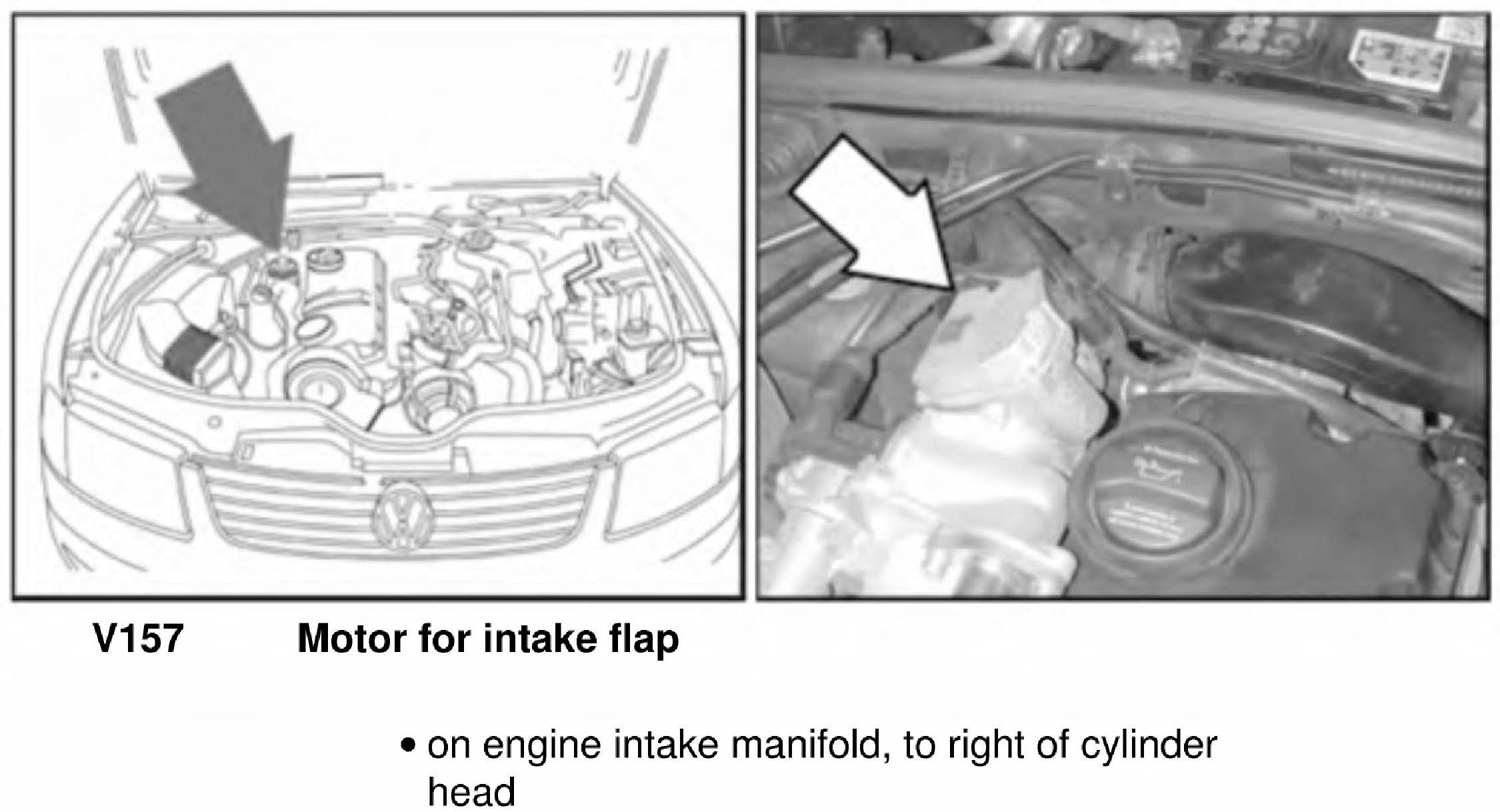 V157 Motor for intake flap

• on engine intake manifold, to right of cylinder head