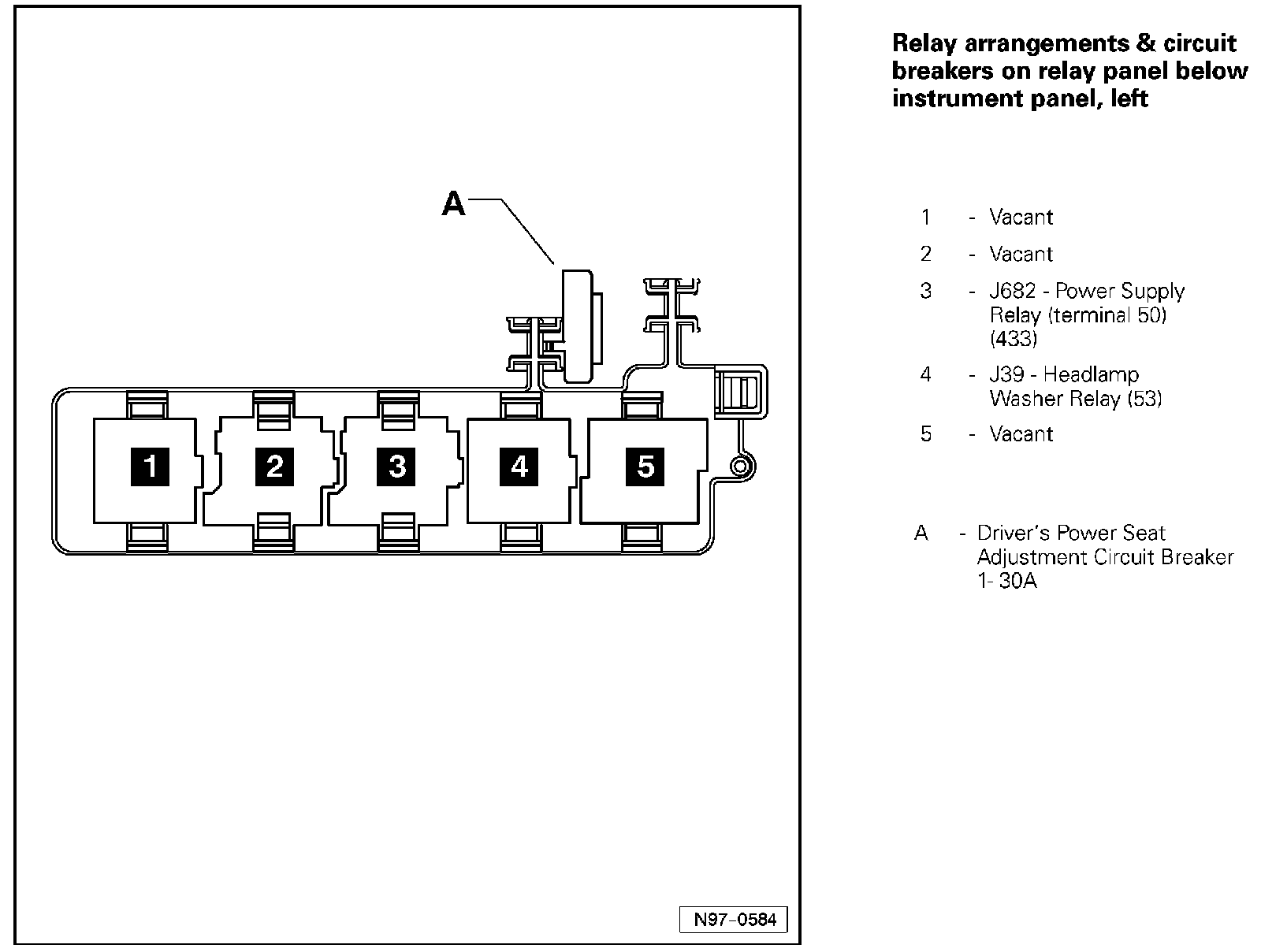 A

1

2

3

4

5

N97-0584

Relay arrangements & circuit breakers on relay panel below instrument panel, left

1 - Vacant

2 - Vacant

3 - J682 - Power Supply Relay (terminal 50) (433)

4 - J39 - Headlamp Washer Relay (53)

5 - Vacant

A - Driver's Power Seat Adjustment Circuit Breaker 1- 30A