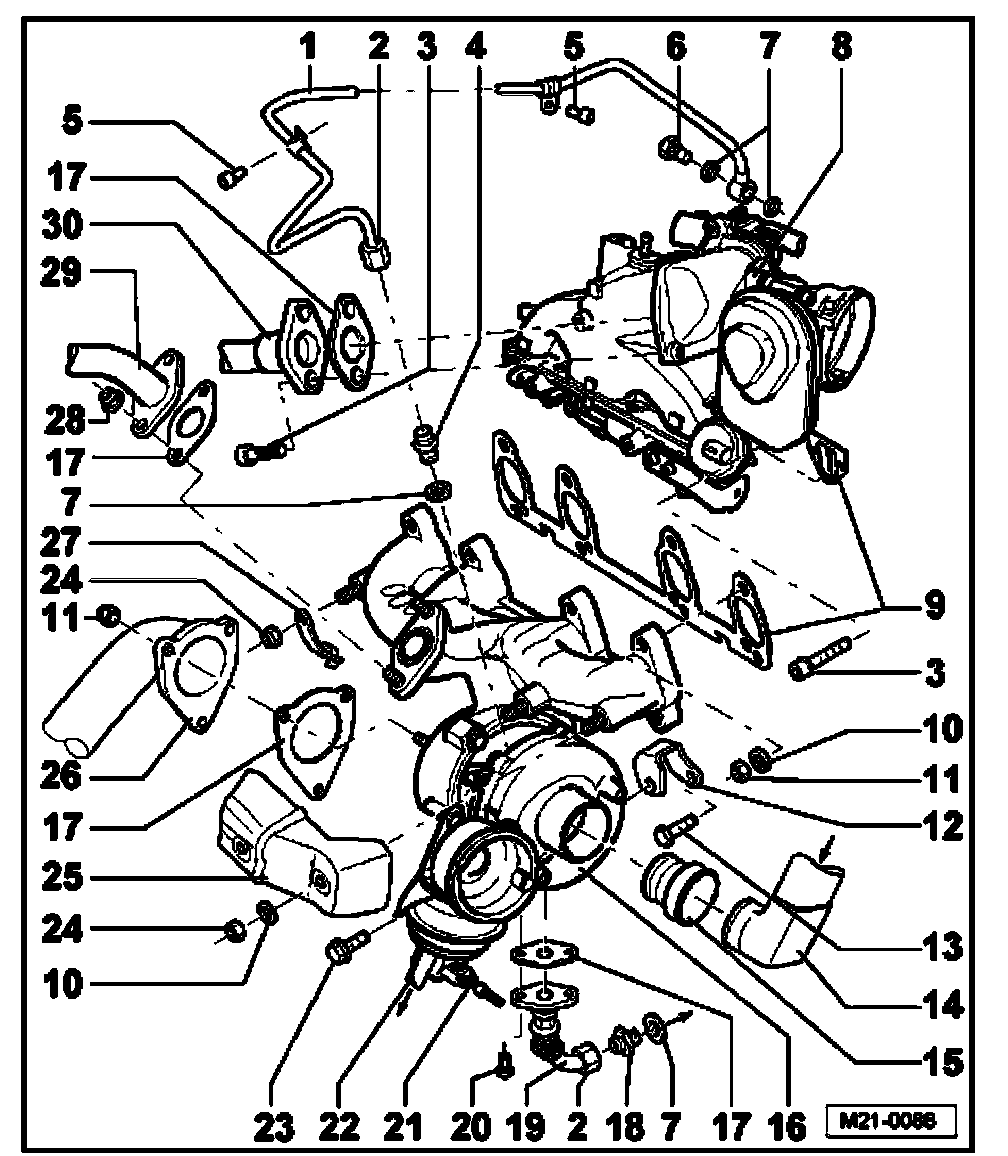 1 2 3 4 5 6 7 8
5
17
30
29
28
17
7
27
24
11
26
17
25
24
10
9
3
10
11
12
13
14
15
23 22 21 20 19 2 18 7 17 16
M21-0086