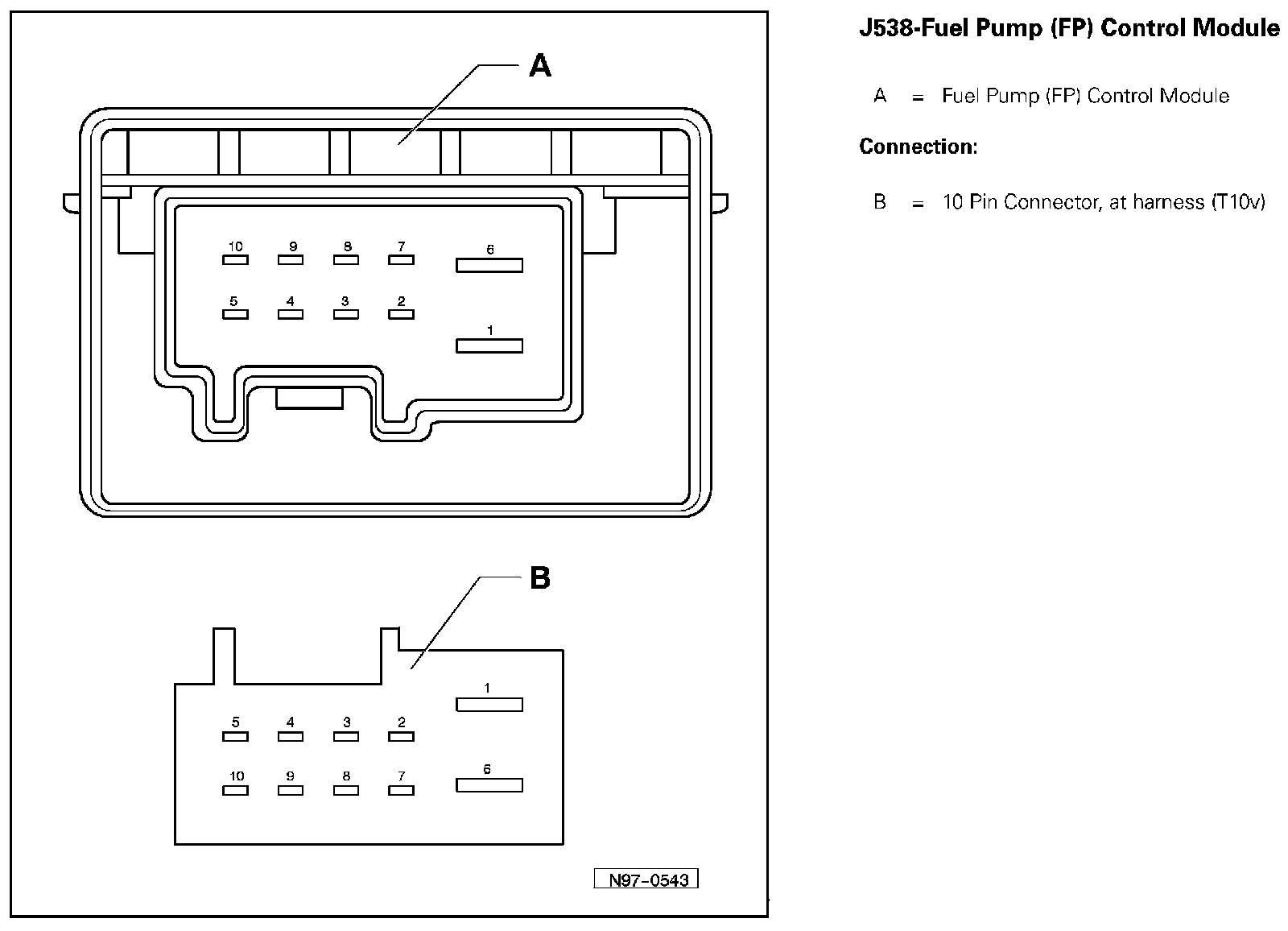 A

10 9 8 7 6

5 4 3 2

1

B

1

5 4 3 2

10 9 8 7 6

N97-0543

J538-Fuel Pump (FP) Control Module

A = Fuel Pump (FP) Control Module

Connection:

B = 10 Pin Connector, at harness (T10v)