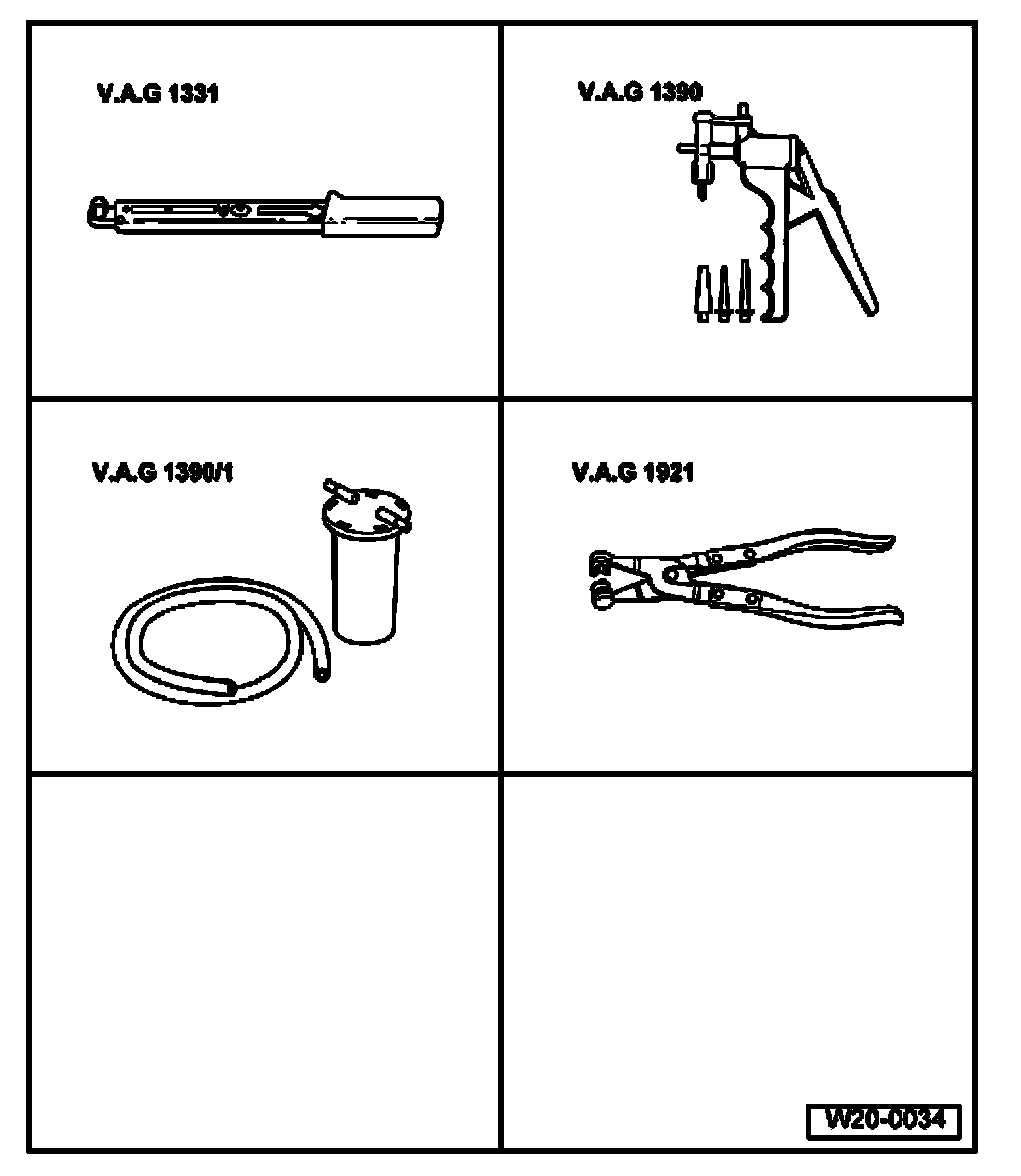 V.A.G 1331

V.A.G 1390

V.A.G 1390/1

V.A.G 1921

W20-0034