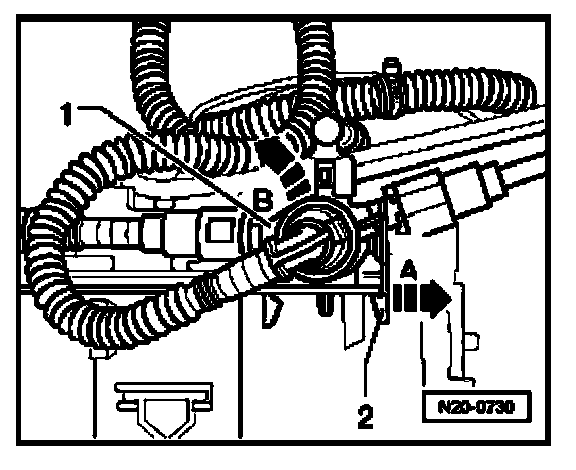 1
B
A
2
N20-0730