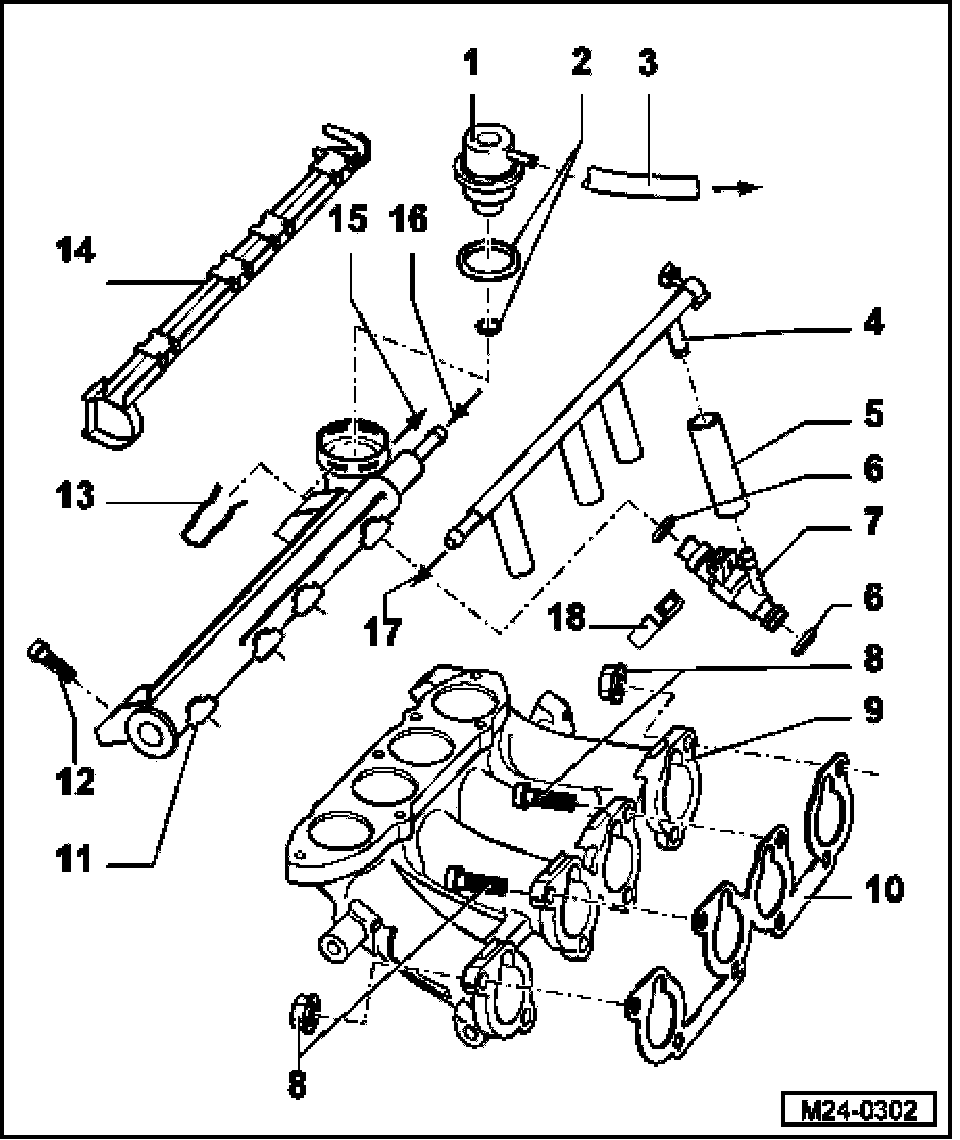 1
2
3
14
15
16
4
5
6
13
7
17
18
6
8
12
9
11
10
8
M24-0302