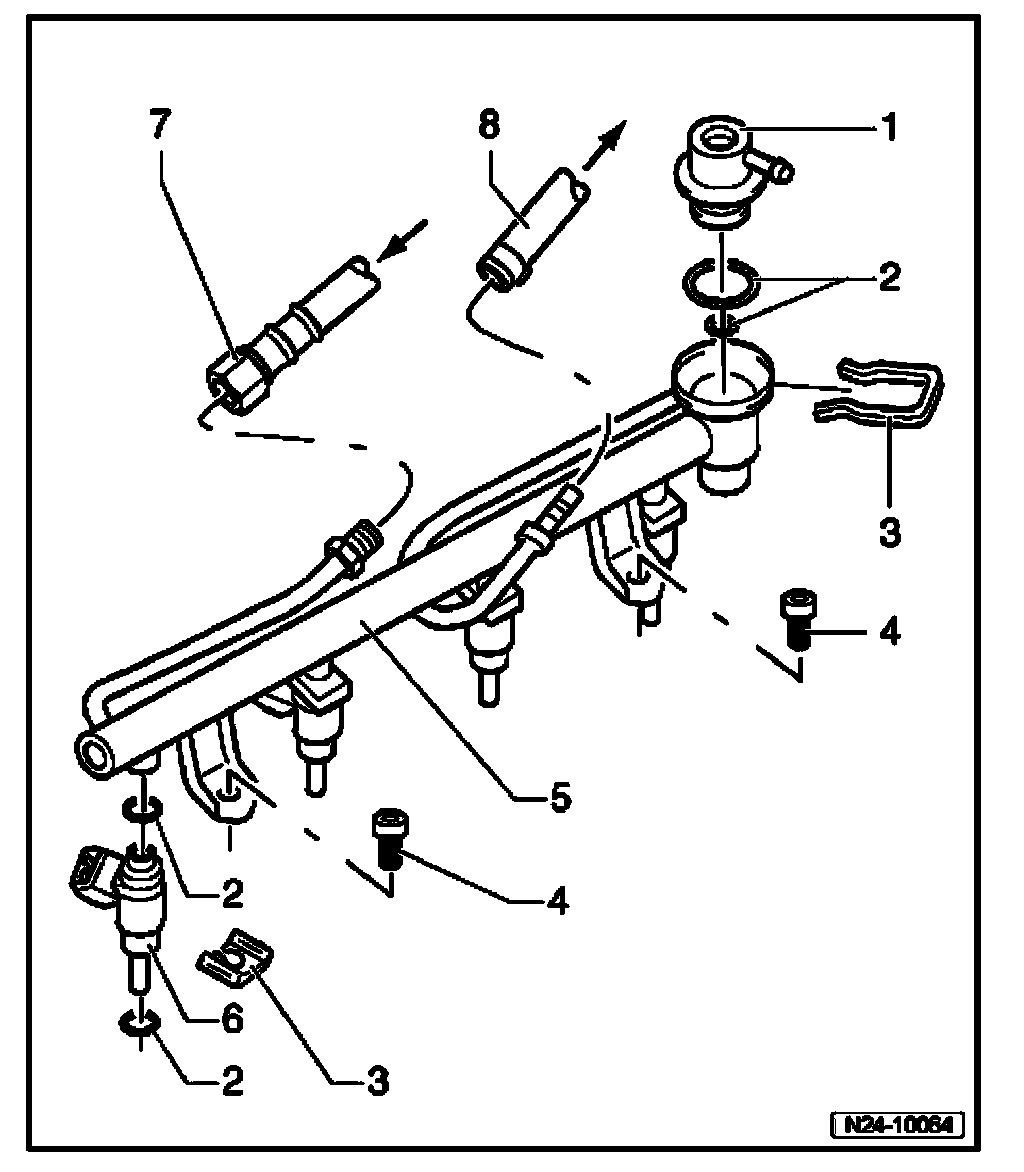 7
8
1
2
3
4
5
2
4
6
3
2
N24-10064