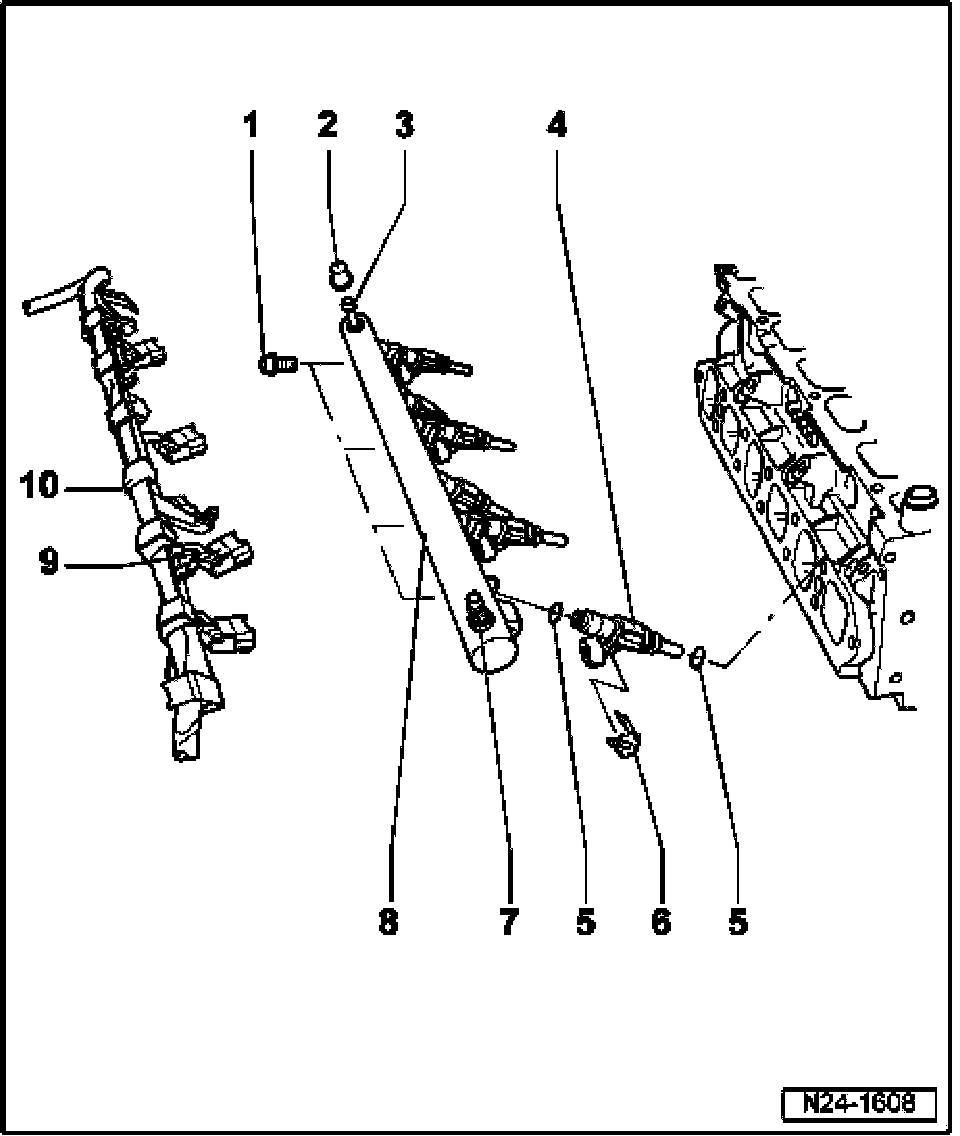 1
2
3
4
10
9
8
7
5
6
5
N24-1608