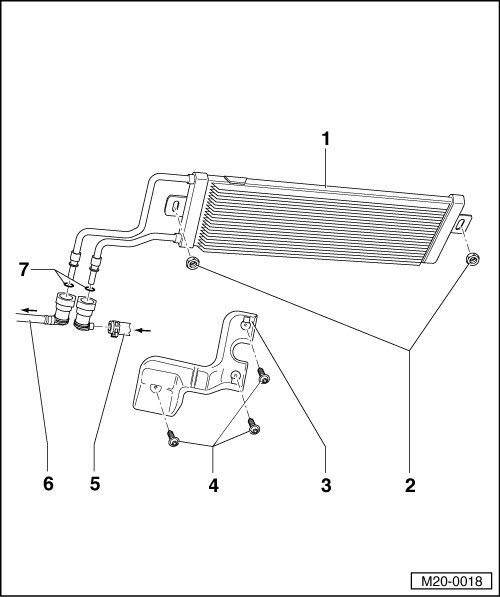 1

7

6

5

4

3

2

M20-0018