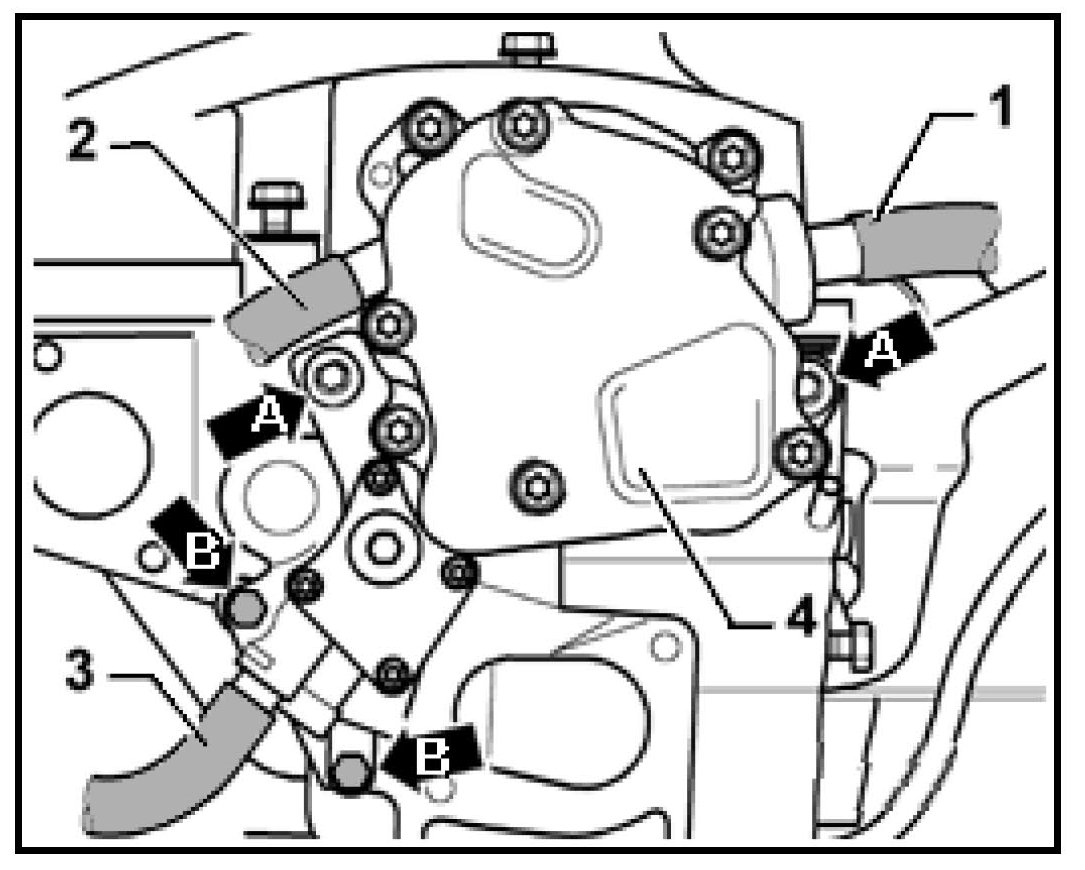 2
1
A
A
B
4
3
B