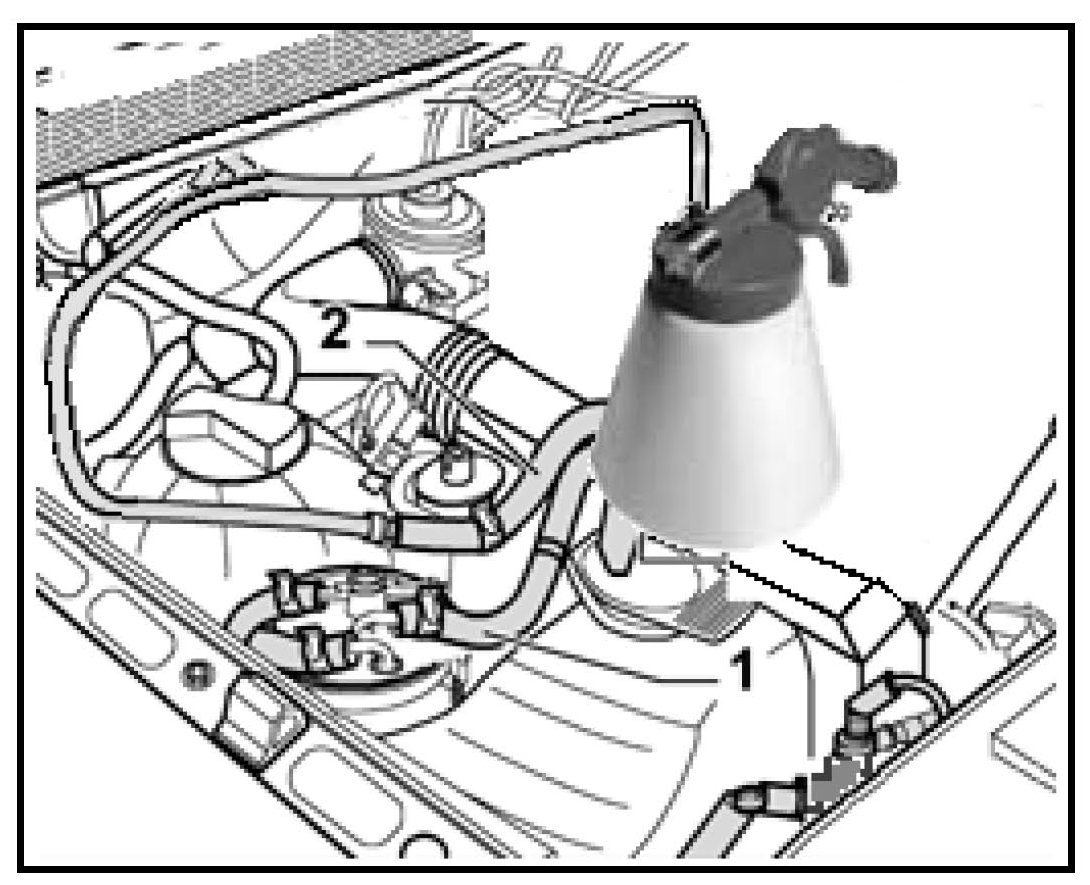 2

1